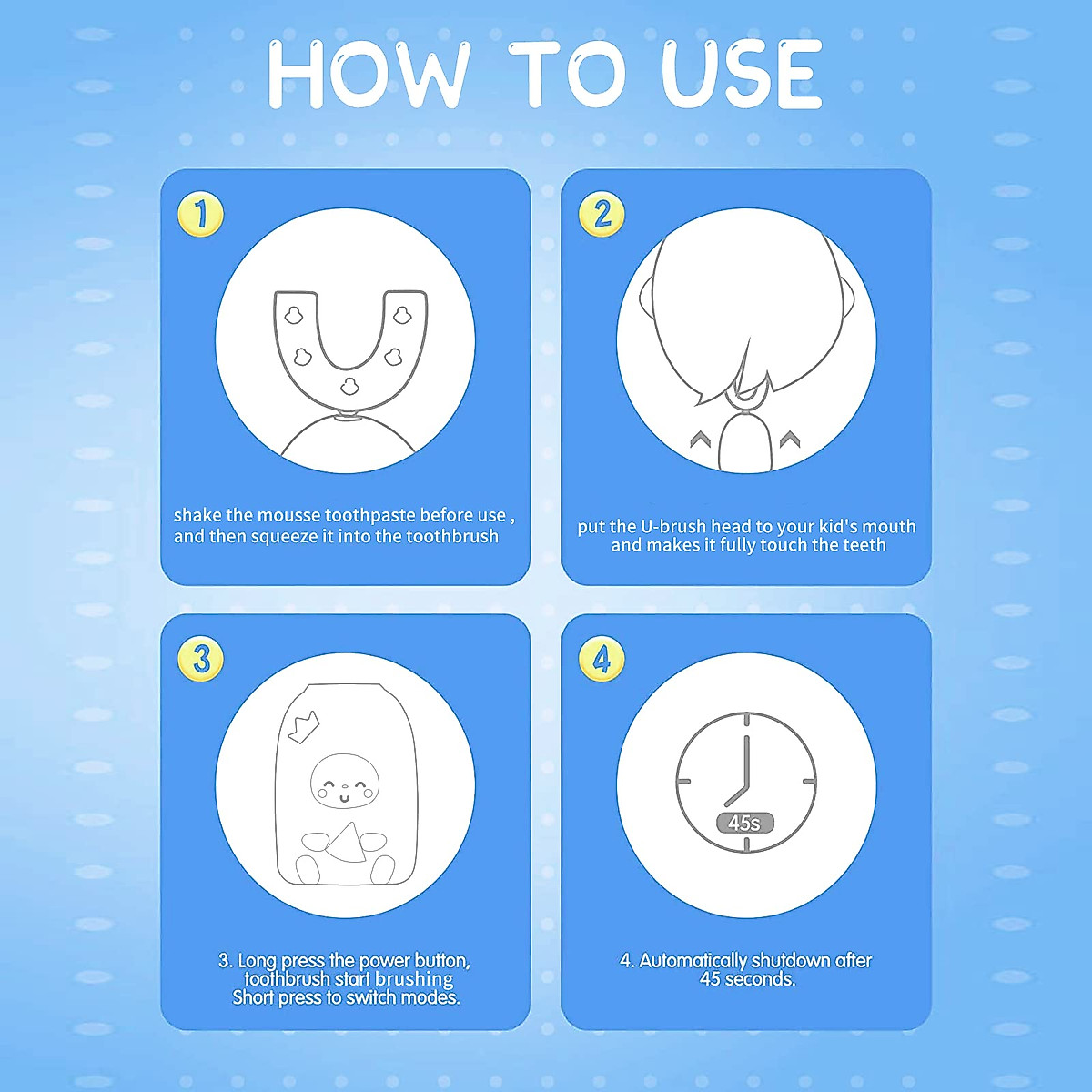 HOW TO USE

1

shake the mousse toothpaste before use , and then squeeze it into the toothbrush

2

put the U-brush head to your kid's mouth and makes it fully touch the teeth

3

3. Long press the power button, toothbrush start brushing Short press to switch modes.

4

45s

4. Automatically shutdown after 45 seconds.