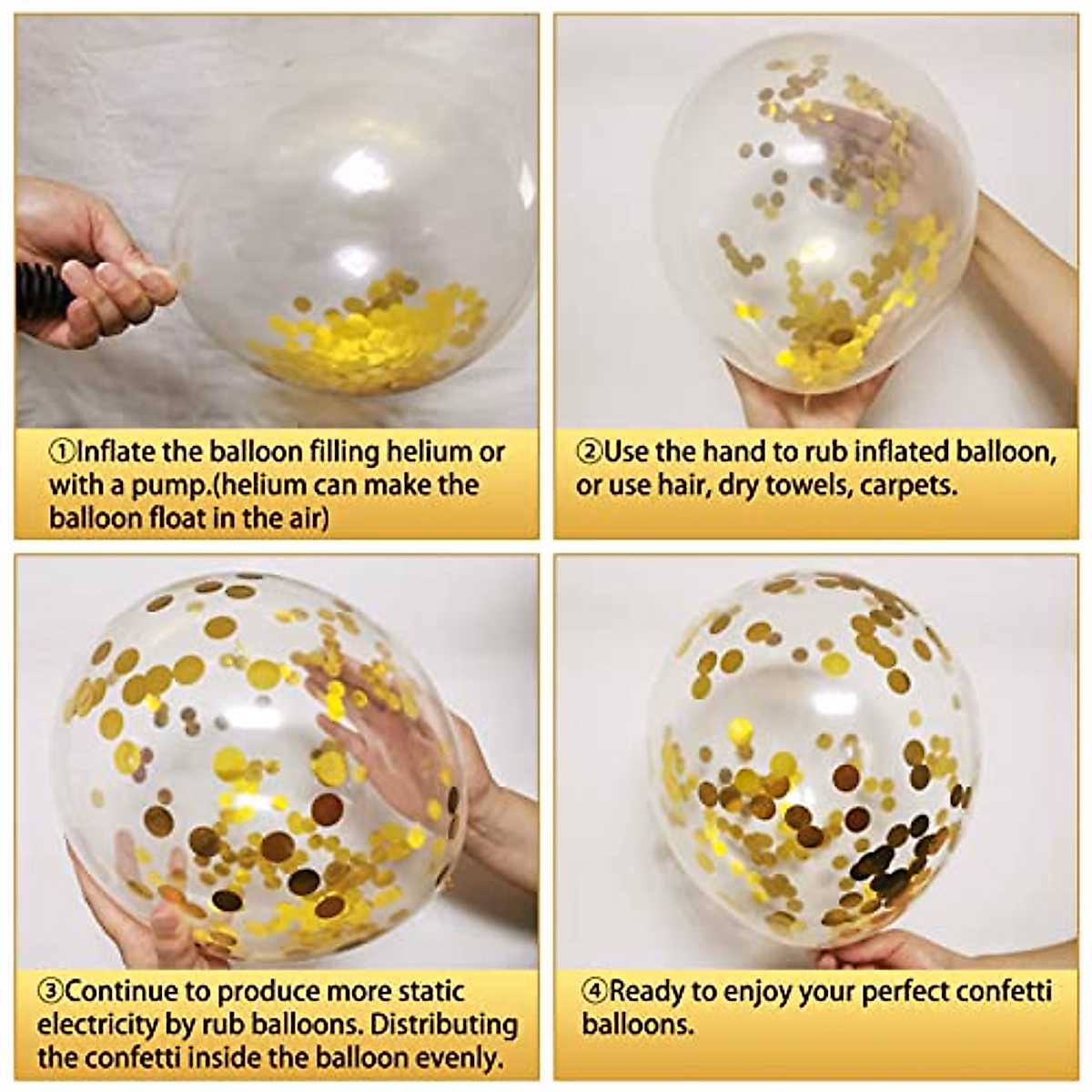 ①Inflate the balloon filling helium or with a pump.(helium can make the balloon float in the air)

②Use the hand to rub inflated balloon, or use hair, dry towels, carpets.

③Continue to produce more static electricity by rub balloons. Distributing the confetti inside the balloon evenly.

④Ready to enjoy your perfect confetti balloons.