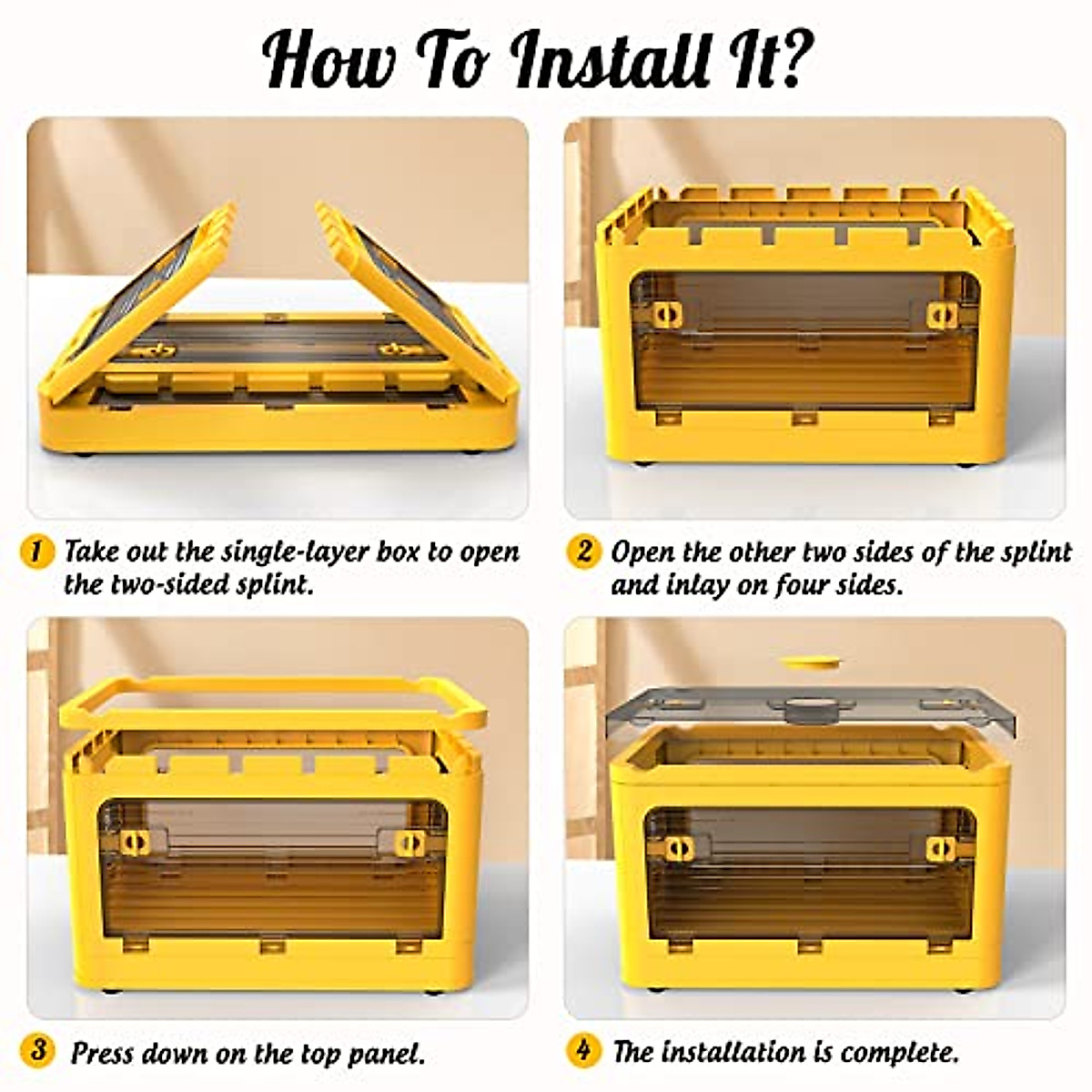 How To Install It?

1 Take out the single-layer box to open the two-sided splint.

2 Open the other two sides of the splint and inlay on four sides.

3 Press down on the top panel.

4 The installation is complete.