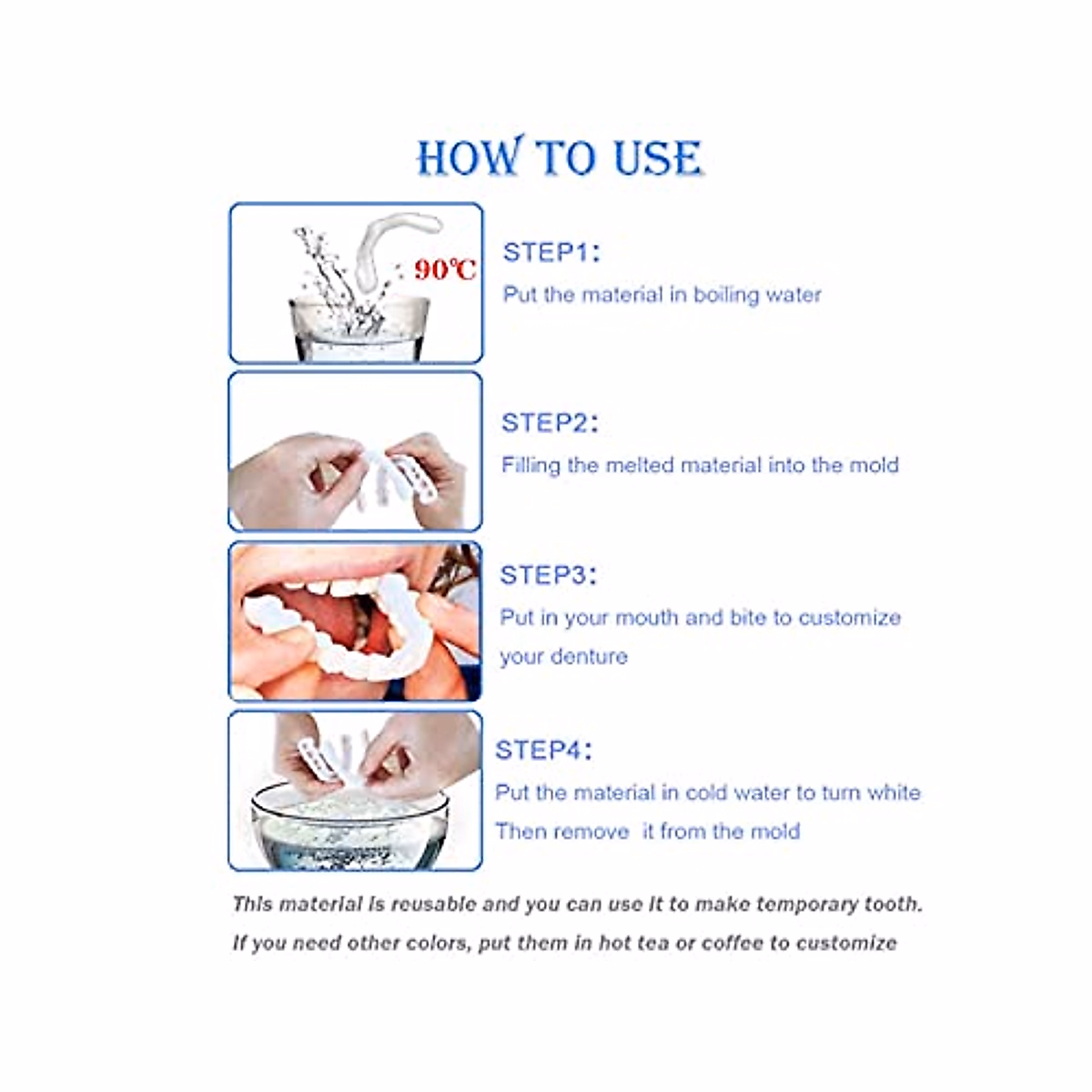 HOW TO USE

90℃

STEP1:

Put the material in boiling water

STEP2:

Filling the melted material into the mold

STEP3:

Put in your mouth and bite to customize your denture

STEP4:

Put the material in cold water to turn white Then remove it from the mold

This material is reusable and you can use it to make temporary tooth.

If you need other colors, put them in hot tea or coffee to customize