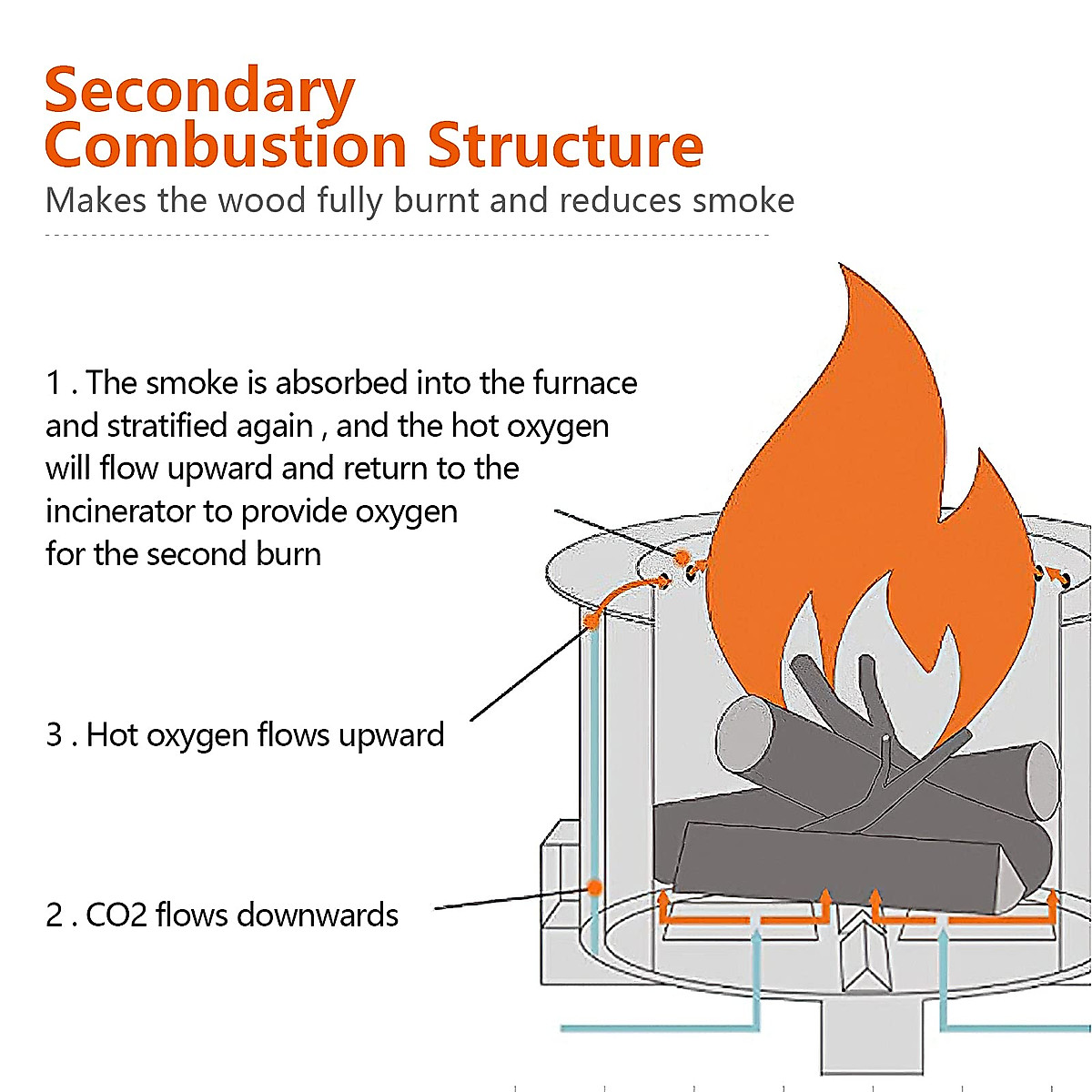 Secondary Combustion Structure

Makes the wood fully burnt and reduces smoke

1 . The smoke is absorbed into the furnace and stratified again , and the hot oxygen will flow upward and return to the incinerator to provide oxygen for the second burn

3 . Hot oxygen flows upward

2 . CO2 flows downwards