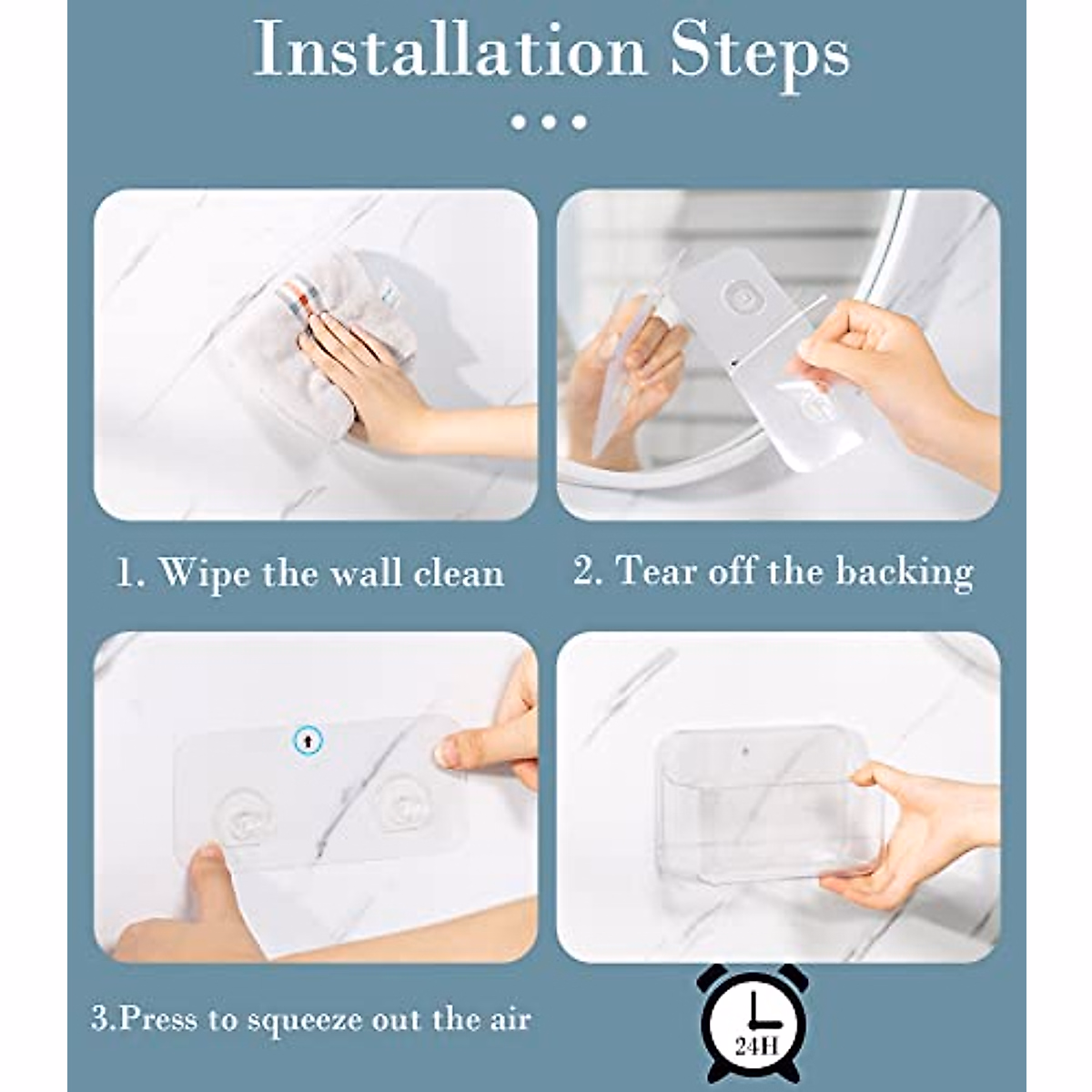 Installation Steps

1. Wipe the wall clean

2. Tear off the backing

3.Press to squeeze out the air

24H