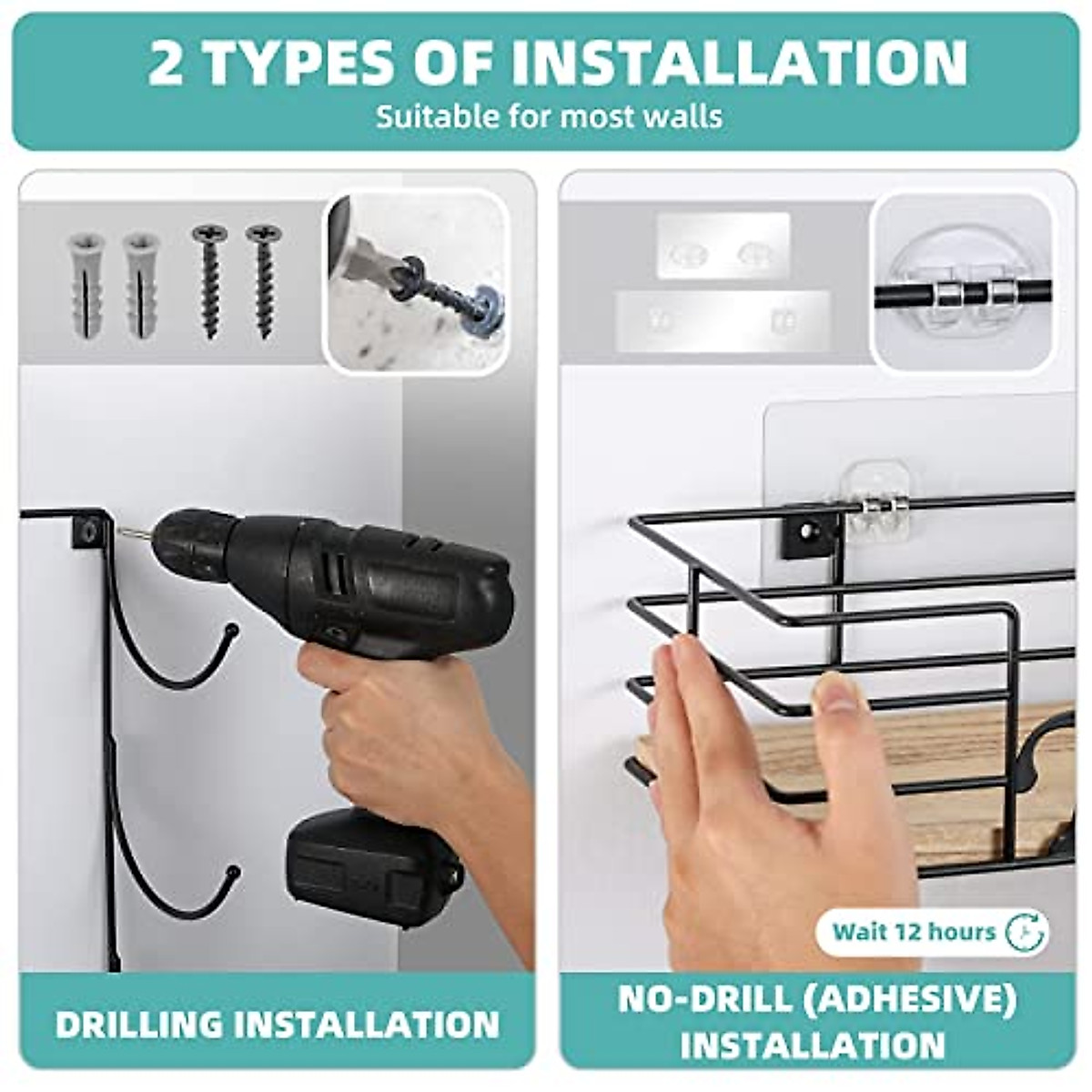 2 TYPES OF INSTALLATION
Suitable for most walls

DRILLING INSTALLATION

Wait 12 hours

NO-DRILL (ADHESIVE) INSTALLATION