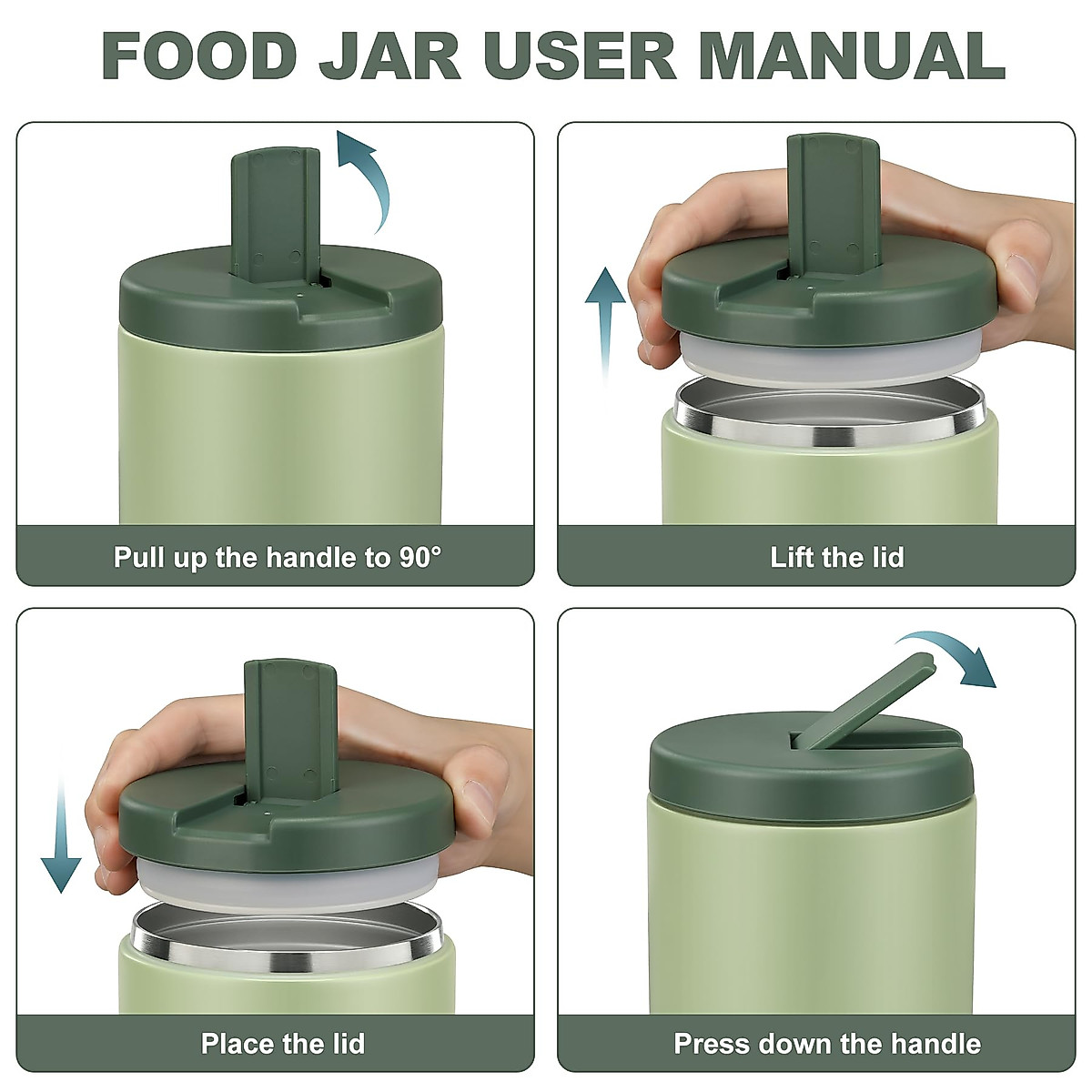 FOOD JAR USER MANUAL

Pull up the handle to 90°

Lift the lid

Place the lid

Press down the handle