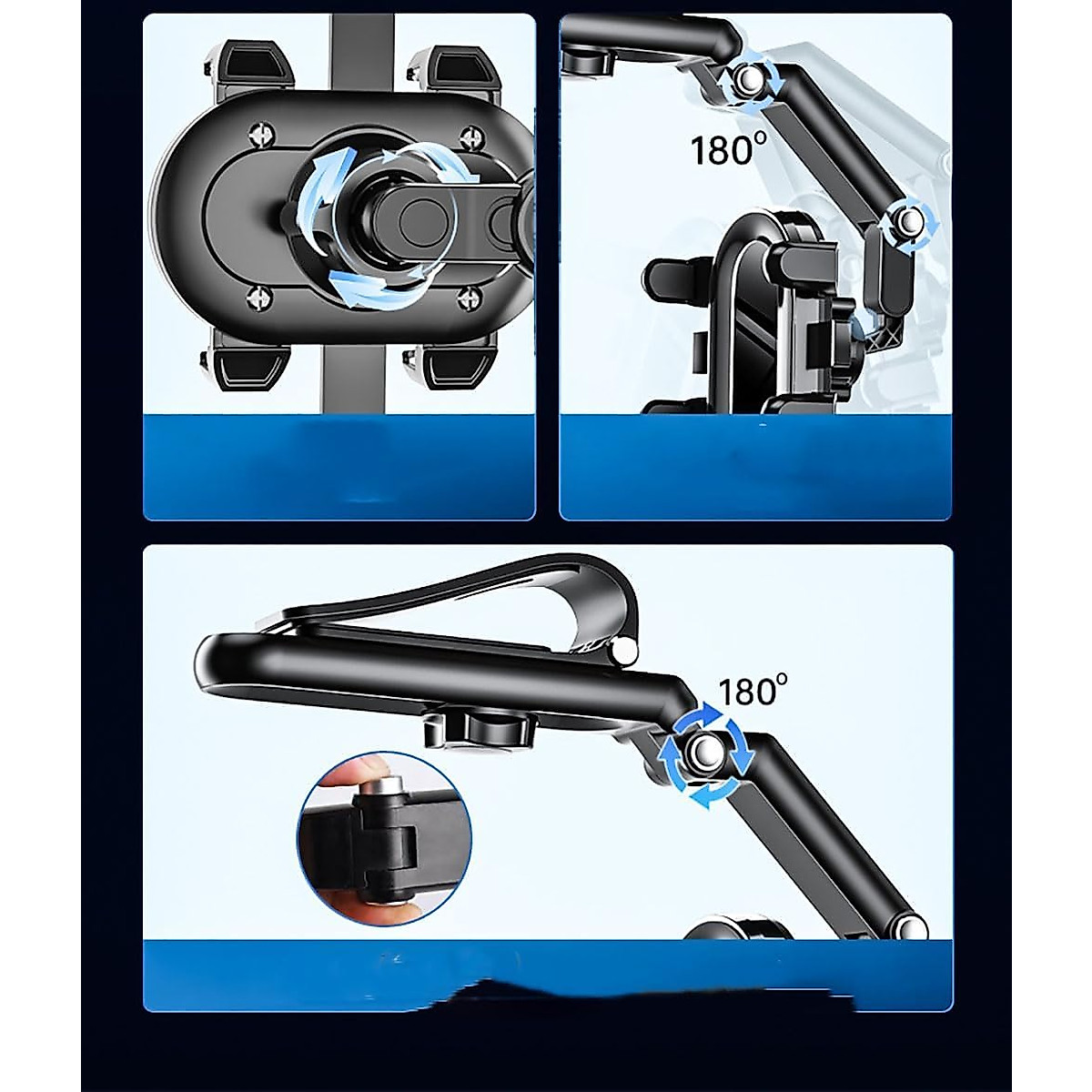 180°

180°