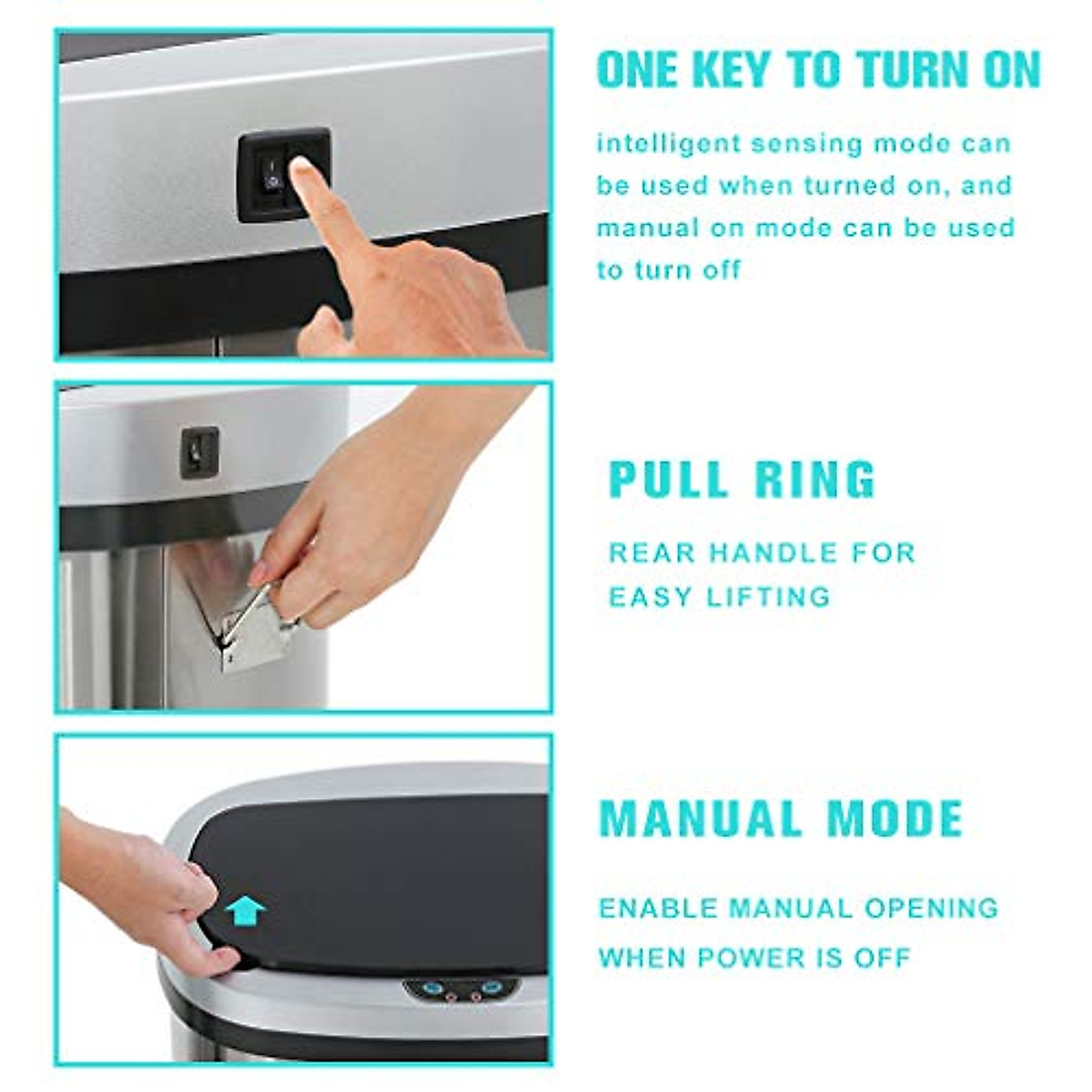 ONE KEY TO TURN ON

intelligent sensing mode can be used when turned on, and manual on mode can be used to turn off

PULL RING

REAR HANDLE FOR EASY LIFTING

MANUAL MODE

ENABLE MANUAL OPENING WHEN POWER IS OFF