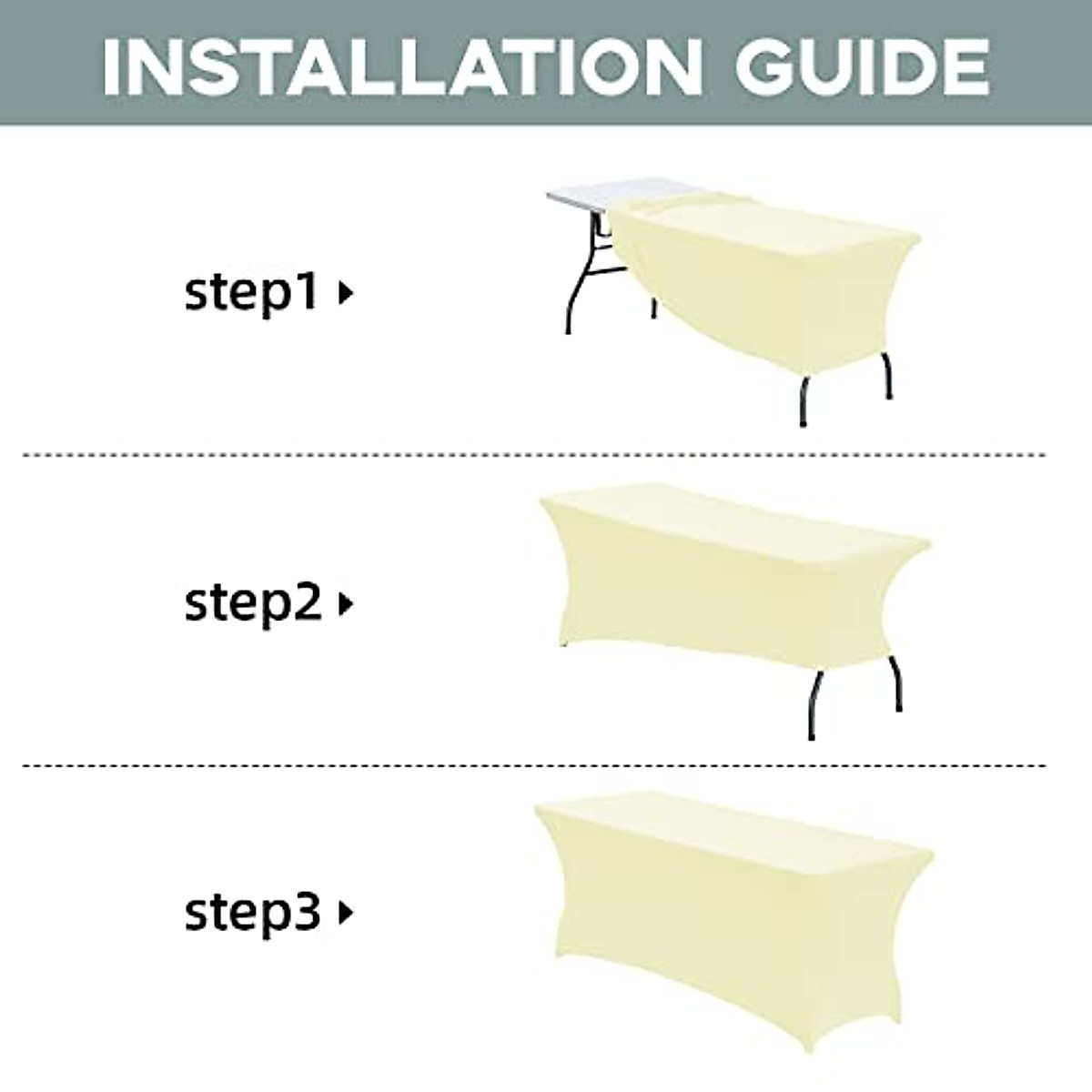 INSTALLATION GUIDE

step1

step2

step3