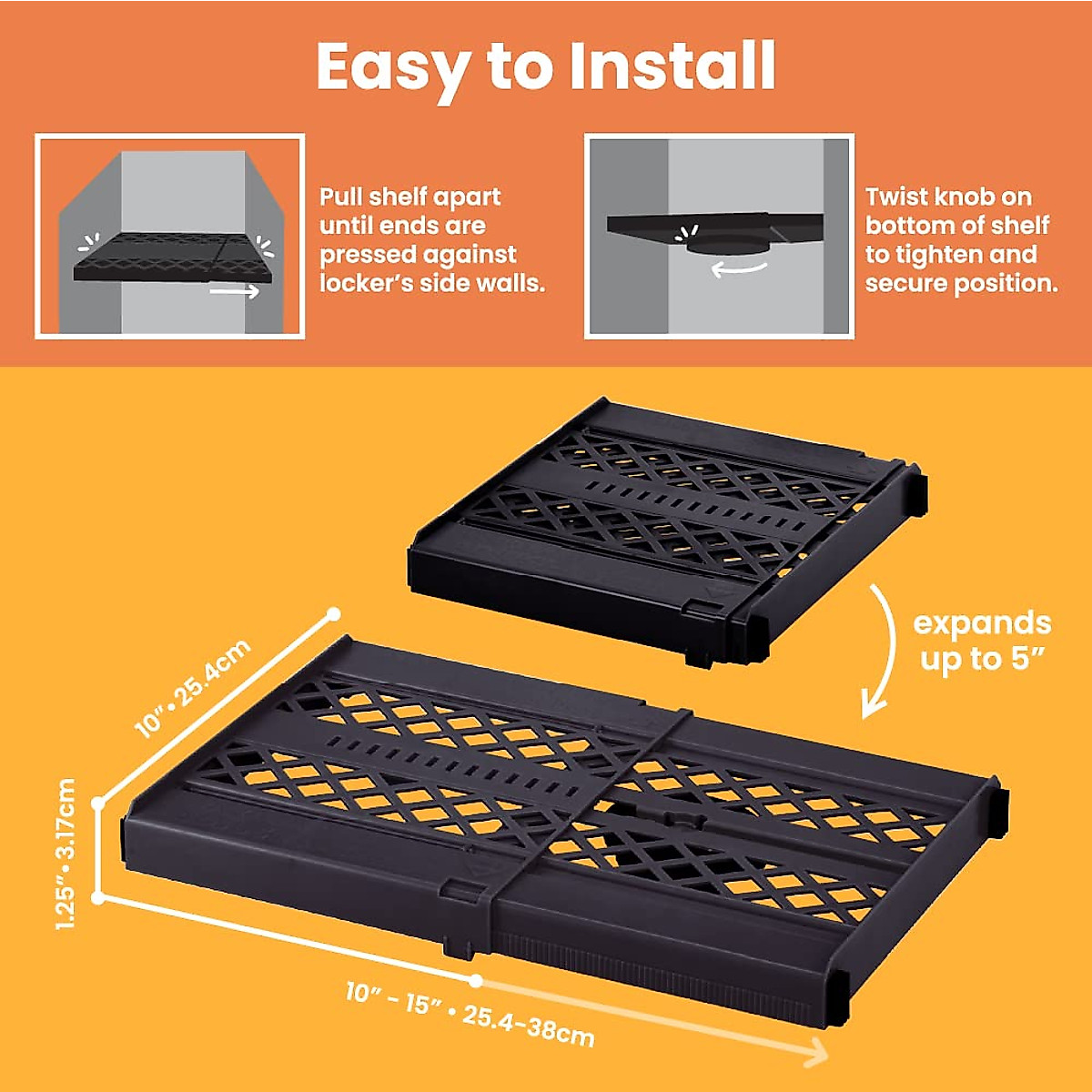 Easy to Install

Pull shelf apart until ends are pressed against locker's side walls.

Twist knob on bottom of shelf to tighten and secure position.

expands up to 5"

10" • 25.4cm

1.25" • 3.17cm

10" - 15" • 25.4-38cm