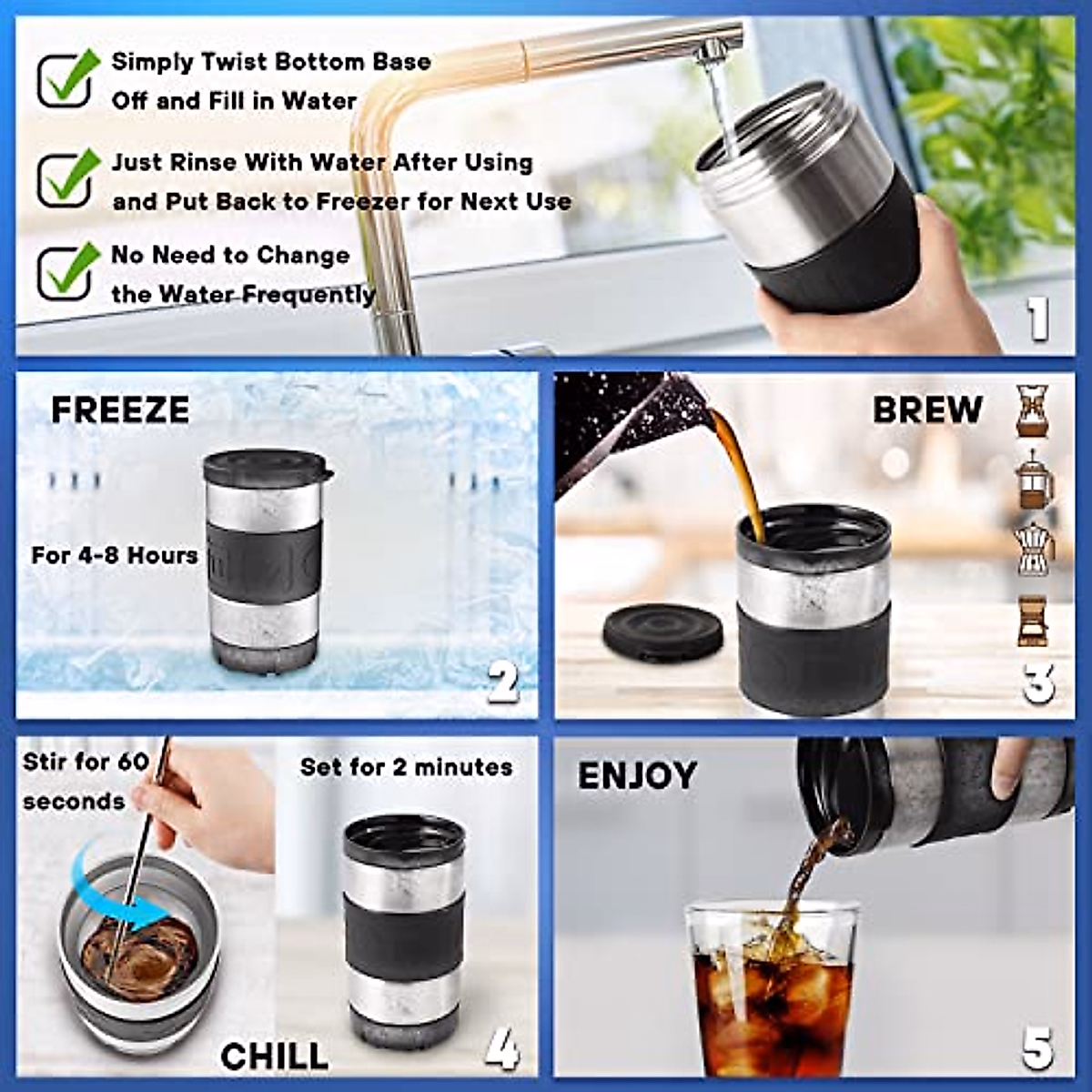 Simply Twist Bottom Base Off and Fill in Water

Just Rinse With Water After Using and Put Back to Freezer for Next Use

No Need to Change the Water Frequently

1

FREEZE

For 4-8 Hours

2

BREW

3

Stir for 60 seconds

Set for 2 minutes

CHILL

4

ENJOY

5