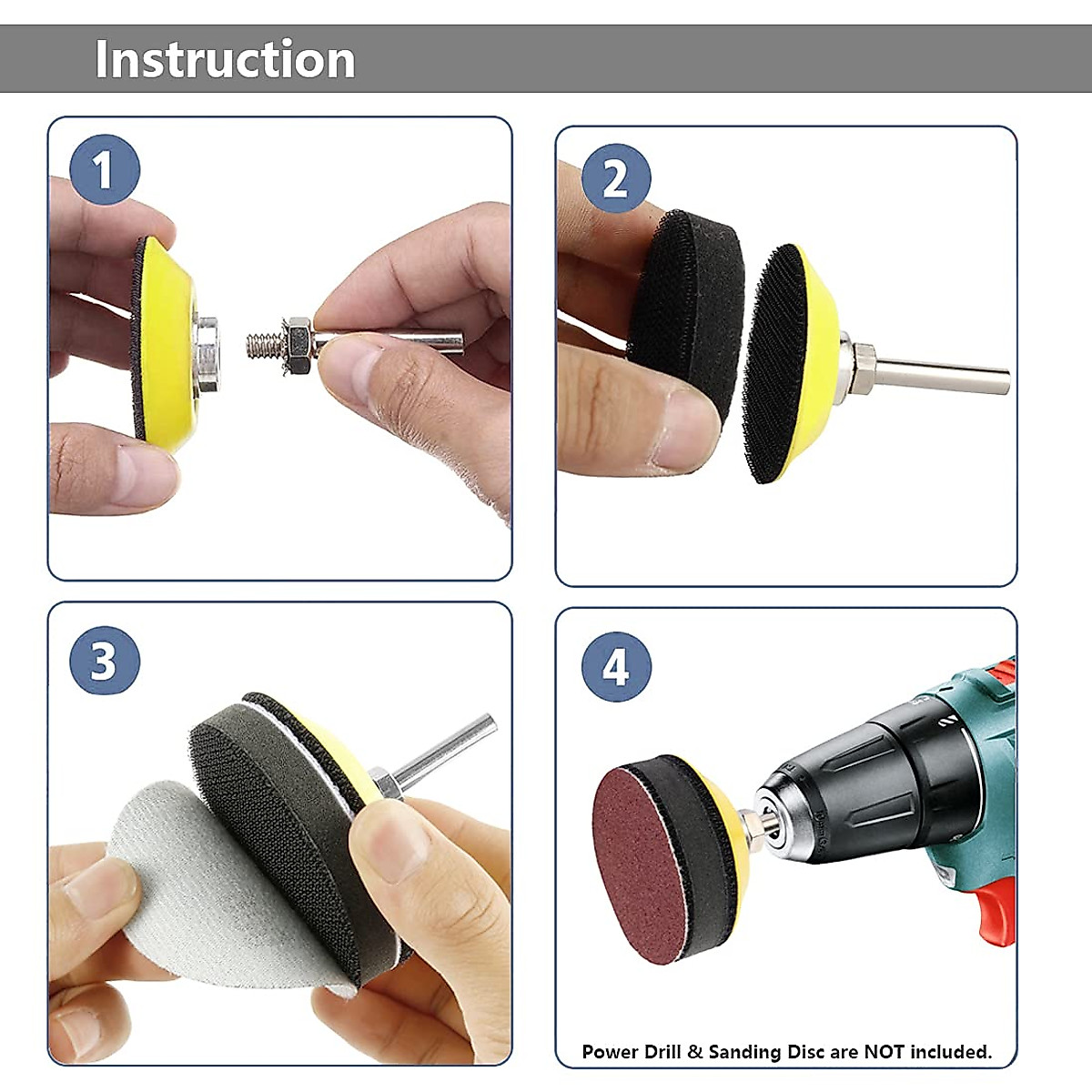 Instruction

1

2

3

4

Power Drill & Sanding Disc are NOT included.