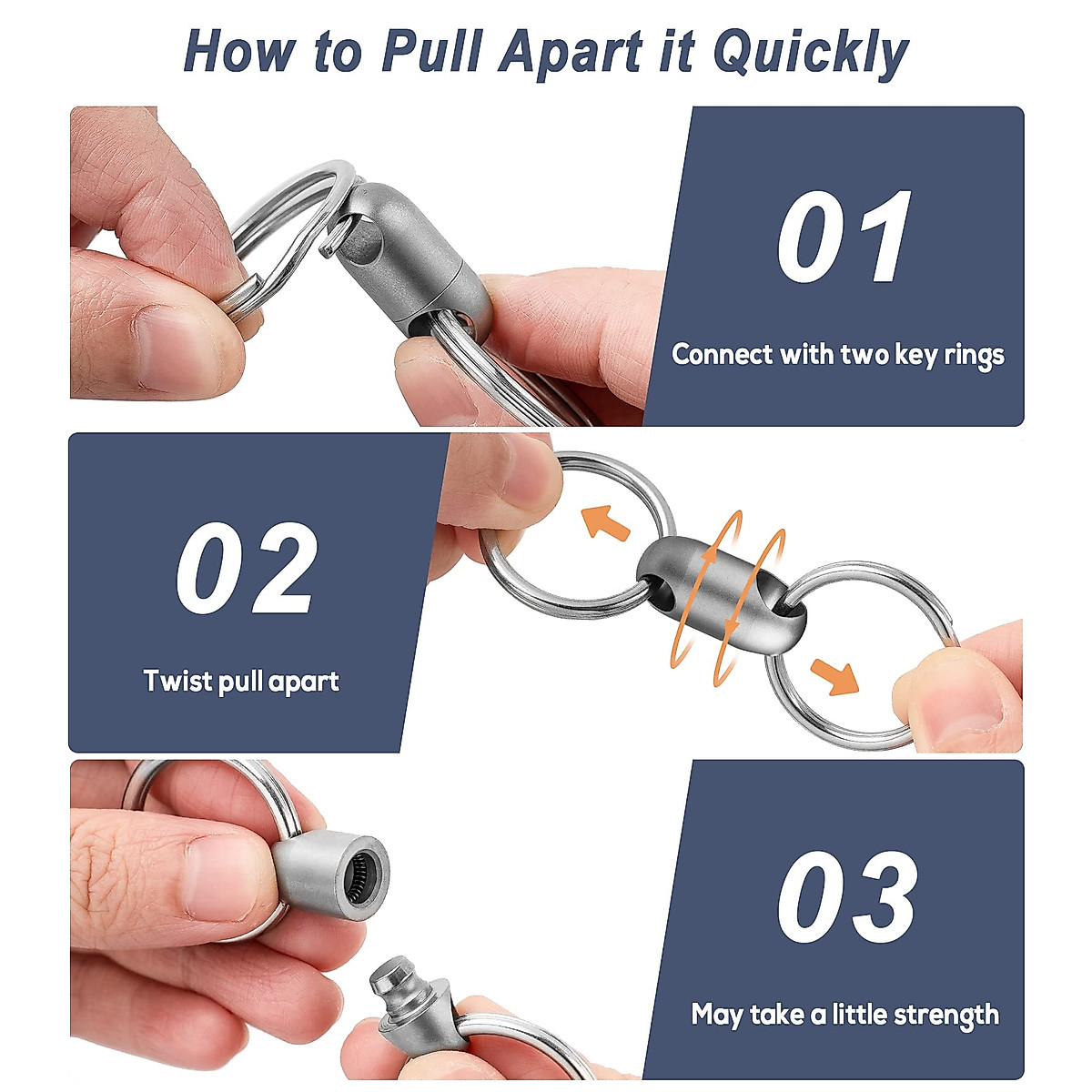 How to Pull Apart it Quickly

01

Connect with two key rings

02

Twist pull apart

03

May take a little strength