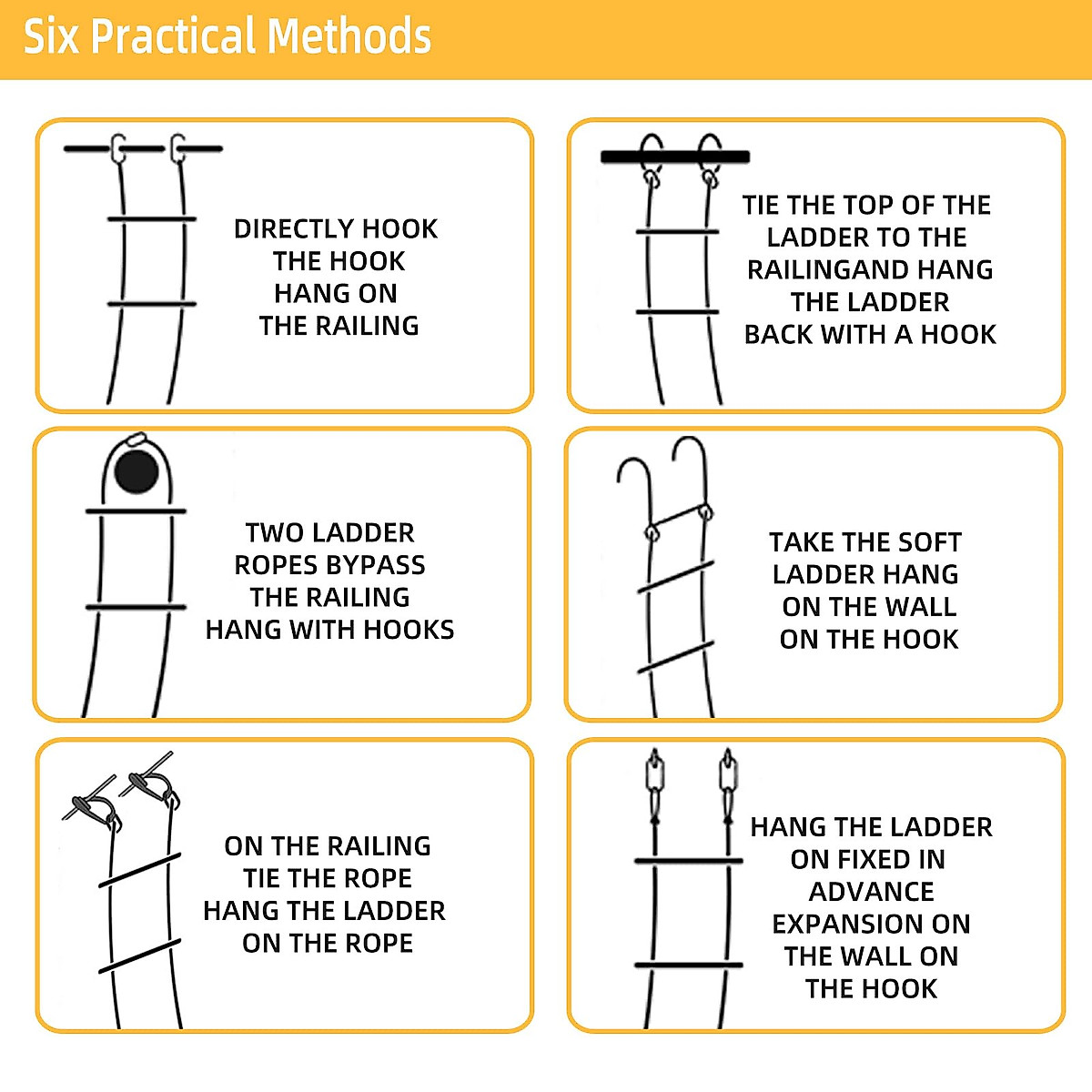 Six Practical Methods

DIRECTLY HOOK THE HOOK HANG ON THE RAILING

TIE THE TOP OF THE LADDER TO THE RAILINGAND HANG THE LADDER BACK WITH A HOOK

TWO LADDER ROPES BYPASS THE RAILING HANG WITH HOOKS

TAKE THE SOFT LADDER HANG ON THE WALL ON THE HOOK

ON THE RAILING TIE THE ROPE HANG THE LADDER ON THE ROPE

HANG THE LADDER ON FIXED IN ADVANCE EXPANSION ON THE WALL ON THE HOOK