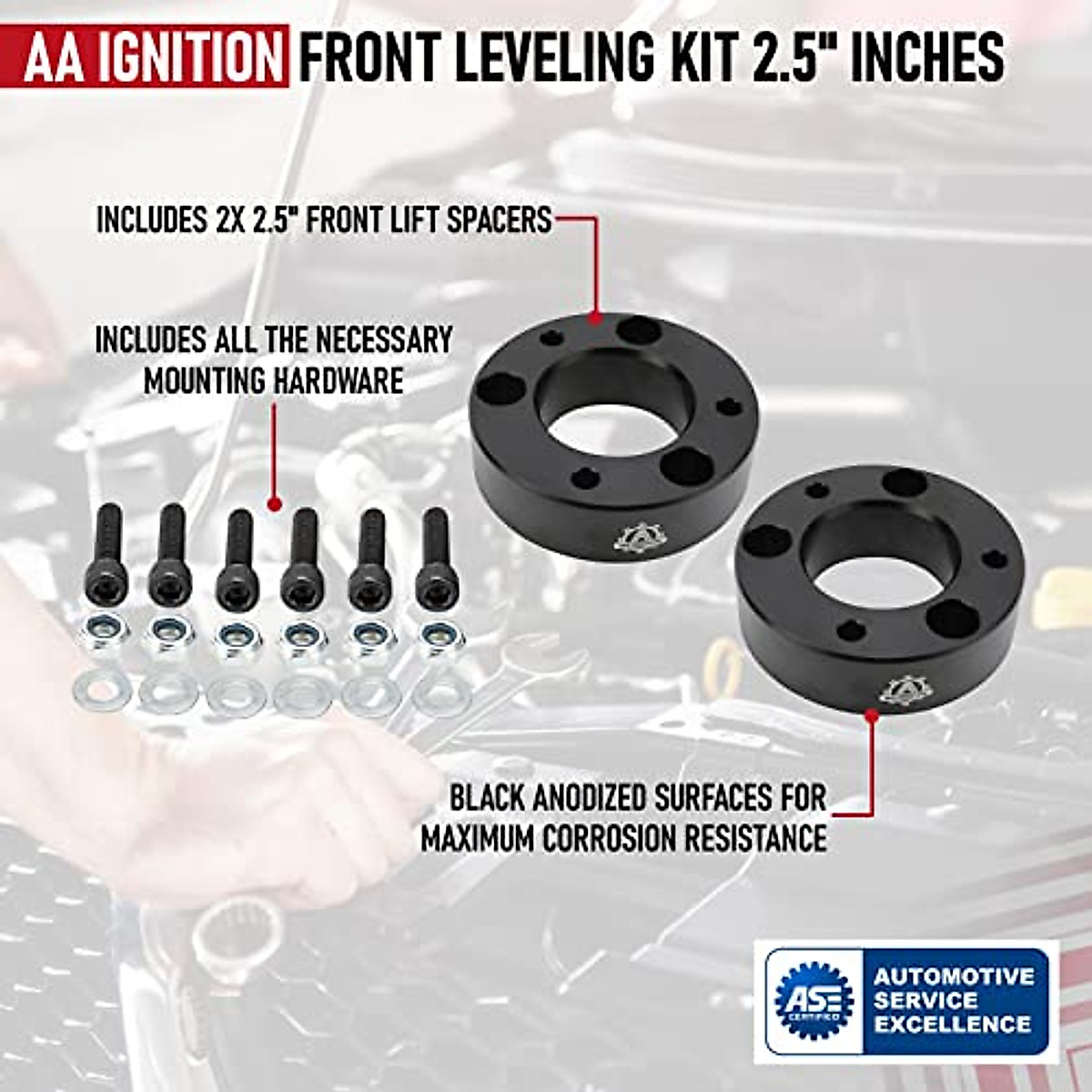 AA IGNITION FRONT LEVELING KIT 2.5" INCHES

INCLUDES 2X 2.5" FRONT LIFT SPACERS

INCLUDES ALL THE NECESSARY MOUNTING HARDWARE

BLACK ANODIZED SURFACES FOR MAXIMUM CORROSION RESISTANCE

ASE CERTIFIED

AUTOMOTIVE SERVICE EXCELLENCE