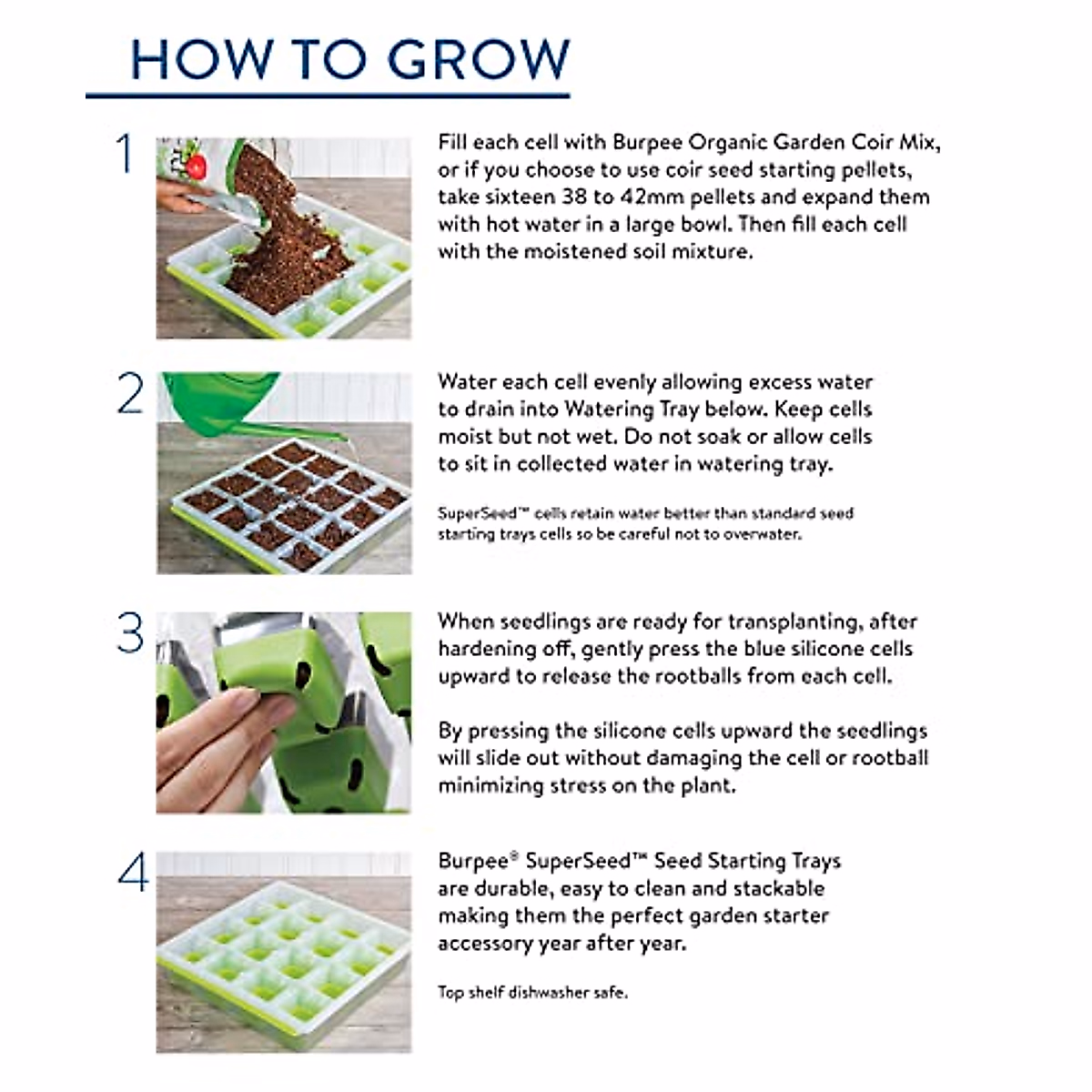 HOW TO GROW

1

Fill each cell with Burpee Organic Garden Coir Mix, or if you choose to use coir seed starting pellets, take sixteen 38 to 42mm pellets and expand them with hot water in a large bowl. Then fill each cell with the moistened soil mixture.

2

Water each cell evenly allowing excess water to drain into Watering Tray below. Keep cells moist but not wet. Do not soak or allow cells to sit in collected water in watering tray.

SuperSeed™ cells retain water better than standard seed starting trays cells so be careful not to overwater.

3

When seedlings are ready for transplanting, after hardening off, gently press the blue silicone cells upward to release the rootballs from each cell.

By pressing the silicone cells upward the seedlings will slide out without damaging the cell or rootball minimizing stress on the plant.

4

Burpee® SuperSeed™ Seed Starting Trays are durable, easy to clean and stackable making them the perfect garden starter accessory year after year.

Top shelf dishwasher safe.