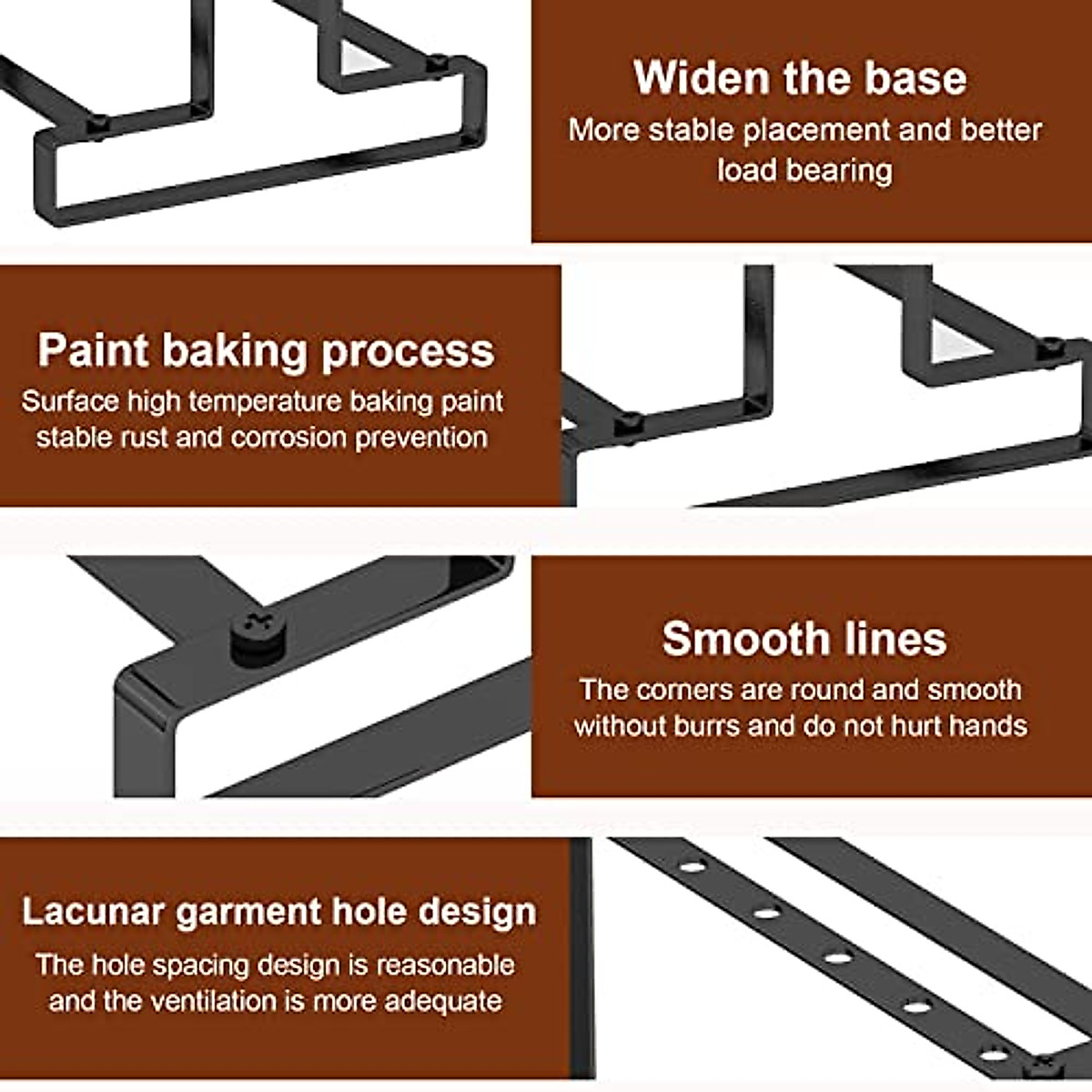 Widen the base
More stable placement and better load bearing

Paint baking process
Surface high temperature baking paint stable rust and corrosion prevention

Smooth lines
The corners are round and smooth without burrs and do not hurt hands

Lacunar garment hole design
The hole spacing design is reasonable and the ventilation is more adequate