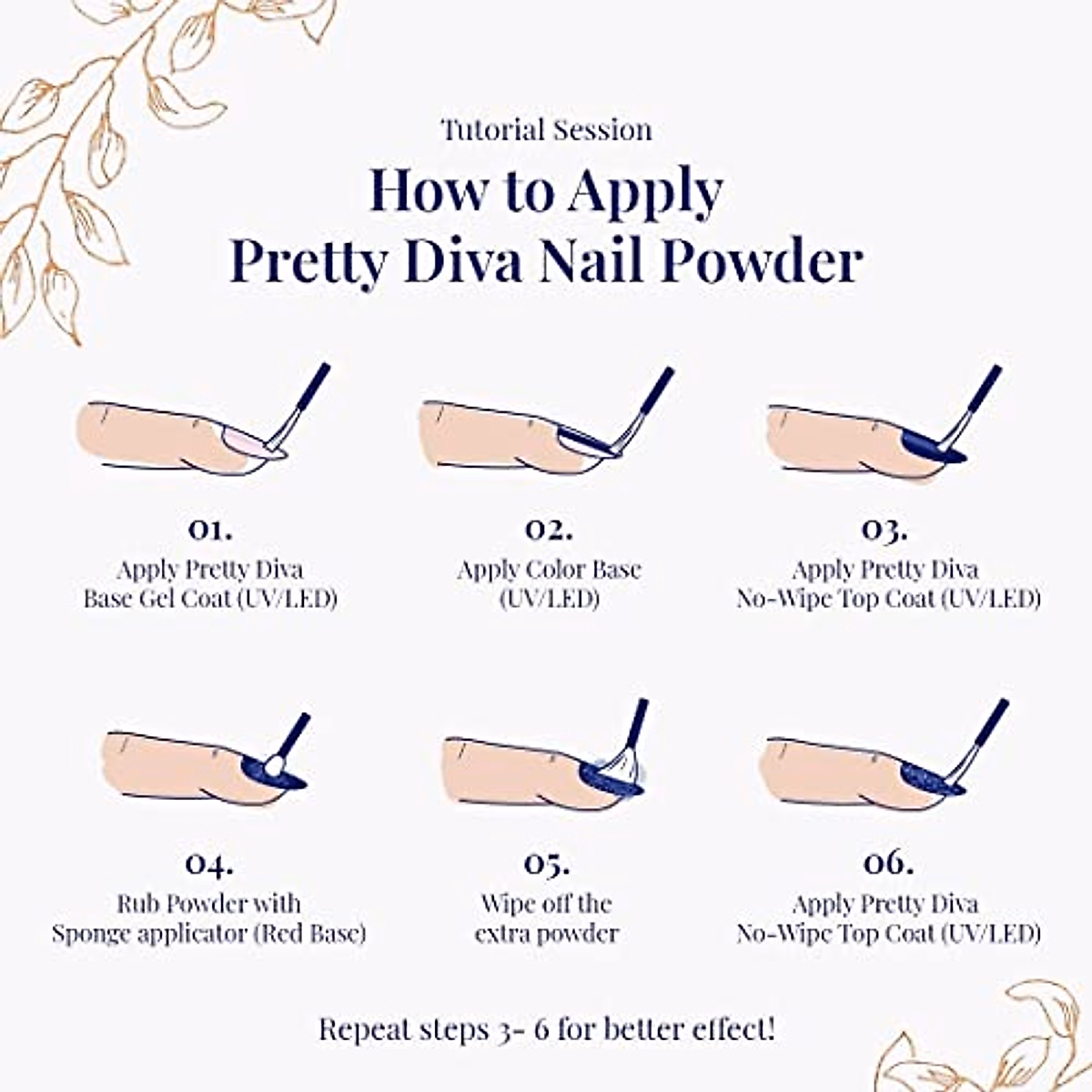 Tutorial Session

How to Apply
Pretty Diva Nail Powder

01.
Apply Pretty Diva
Base Gel Coat (UV/LED)

02.
Apply Color Base
(UV/LED)

03.
Apply Pretty Diva
No-Wipe Top Coat (UV/LED)

04.
Rub Powder with
Sponge applicator (Red Base)

05.
Wipe off the
extra powder

06.
Apply Pretty Diva
No-Wipe Top Coat (UV/LED)

Repeat steps 3- 6 for better effect!