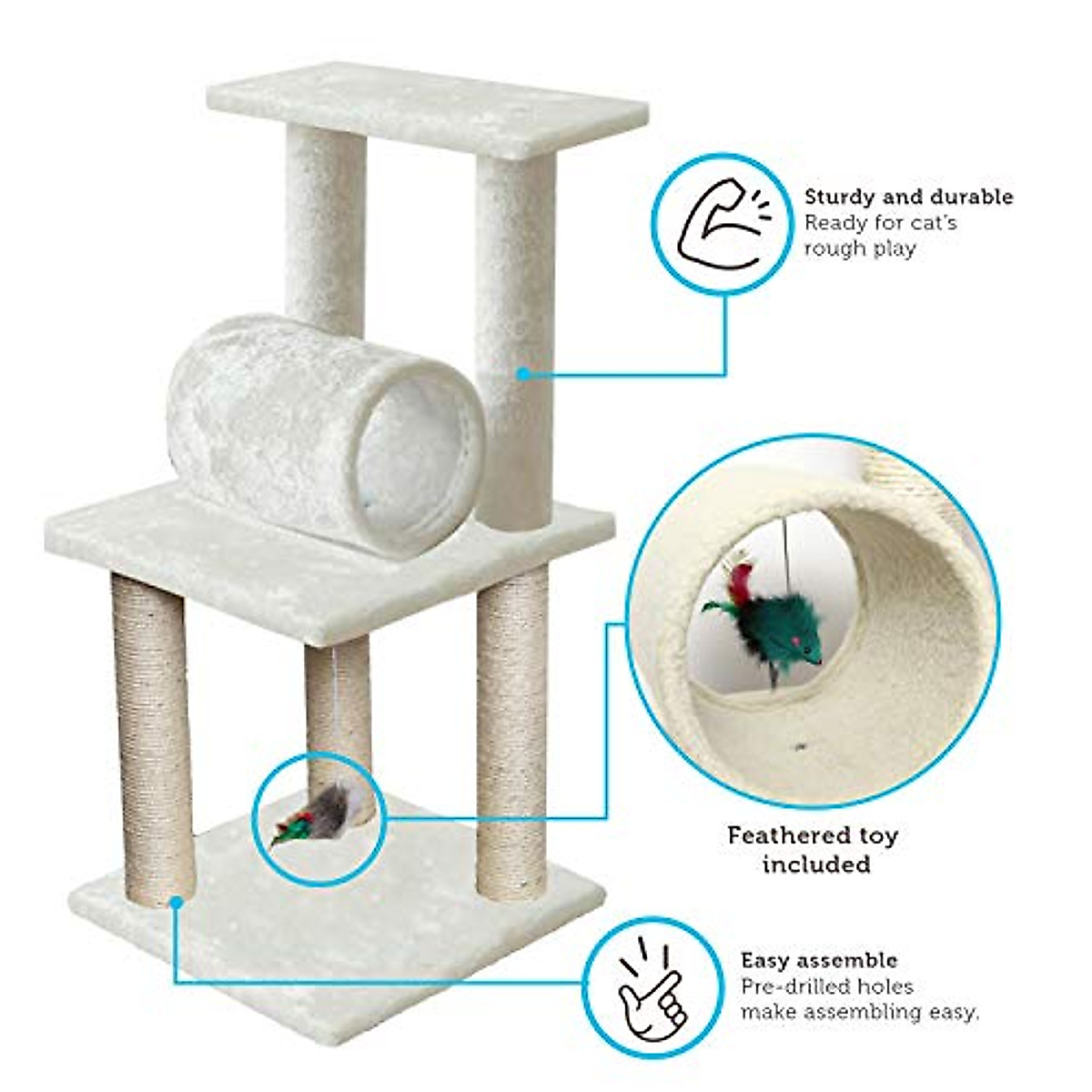 Sturdy and durable
Ready for cat's rough play

Feathered toy included

Easy assemble
Pre-drilled holes make assembling easy.