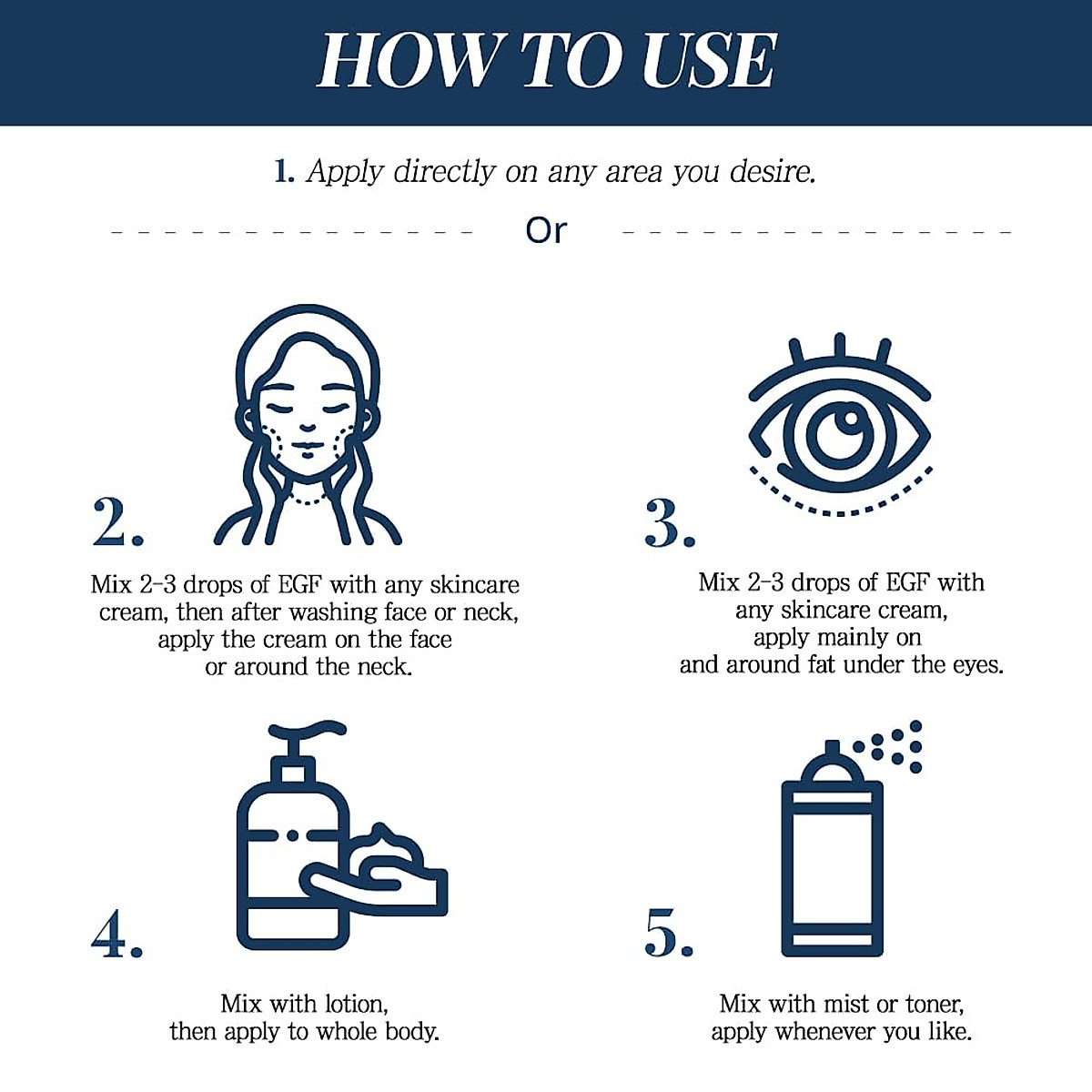 HOW TO USE

1. Apply directly on any area you desire.

Or

2.

Mix 2-3 drops of EGF with any skincare cream, then after washing face or neck, apply the cream on the face or around the neck.

3.

Mix 2-3 drops of EGF with any skincare cream, apply mainly on and around fat under the eyes.

4.

Mix with lotion, then apply to whole body.

5.

Mix with mist or toner, apply whenever you like.