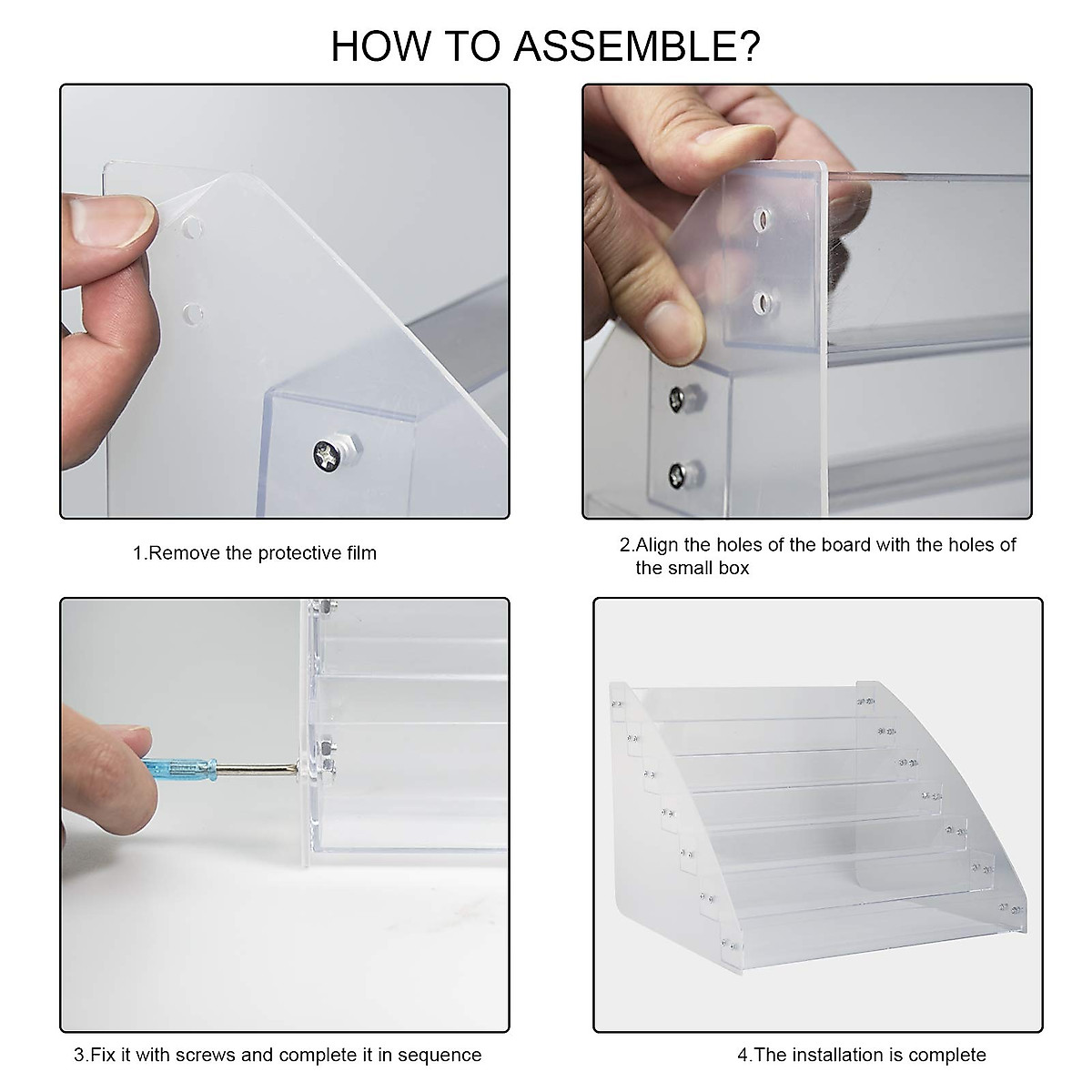 HOW TO ASSEMBLE?

1.Remove the protective film

2.Align the holes of the board with the holes of the small box

3.Fix it with screws and complete it in sequence

4.The installation is complete