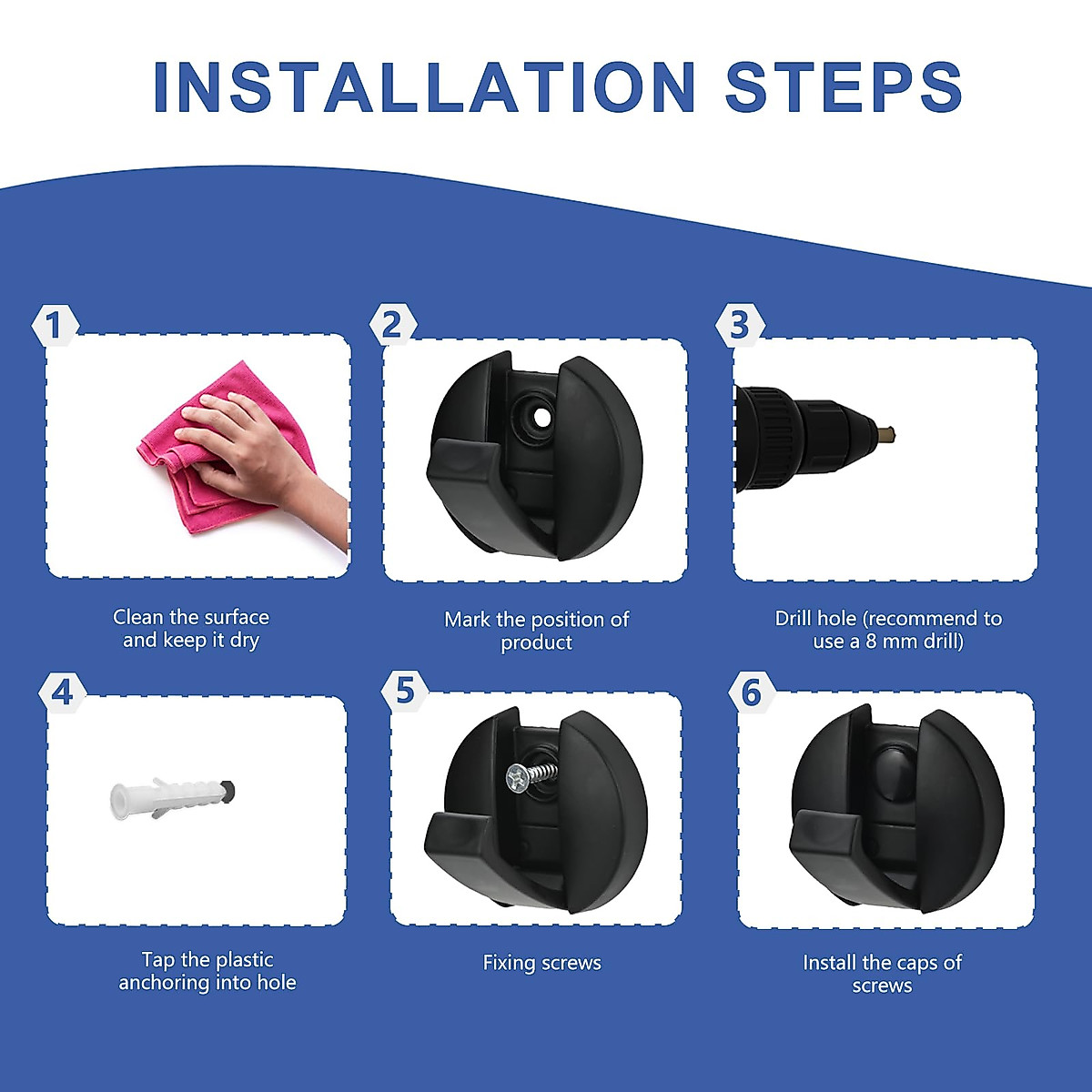 INSTALLATION STEPS

1

Clean the surface and keep it dry

2

Mark the position of product

3

Drill hole (recommend to use a 8 mm drill)

4

Tap the plastic anchoring into hole

5

Fixing screws

6

Install the caps of screws