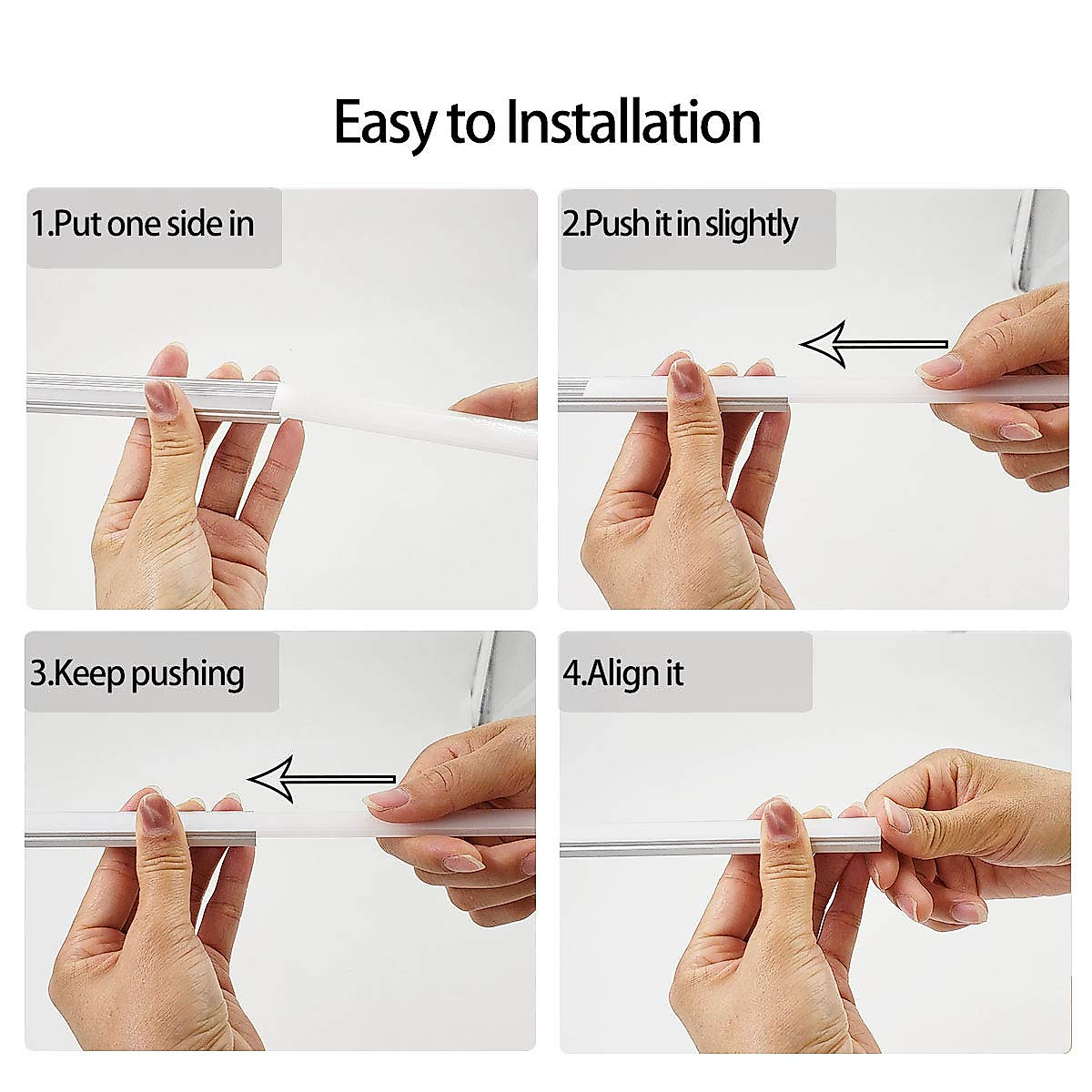 Easy to Installation

1.Put one side in

2.Push it in slightly

3.Keep pushing

4.Align it