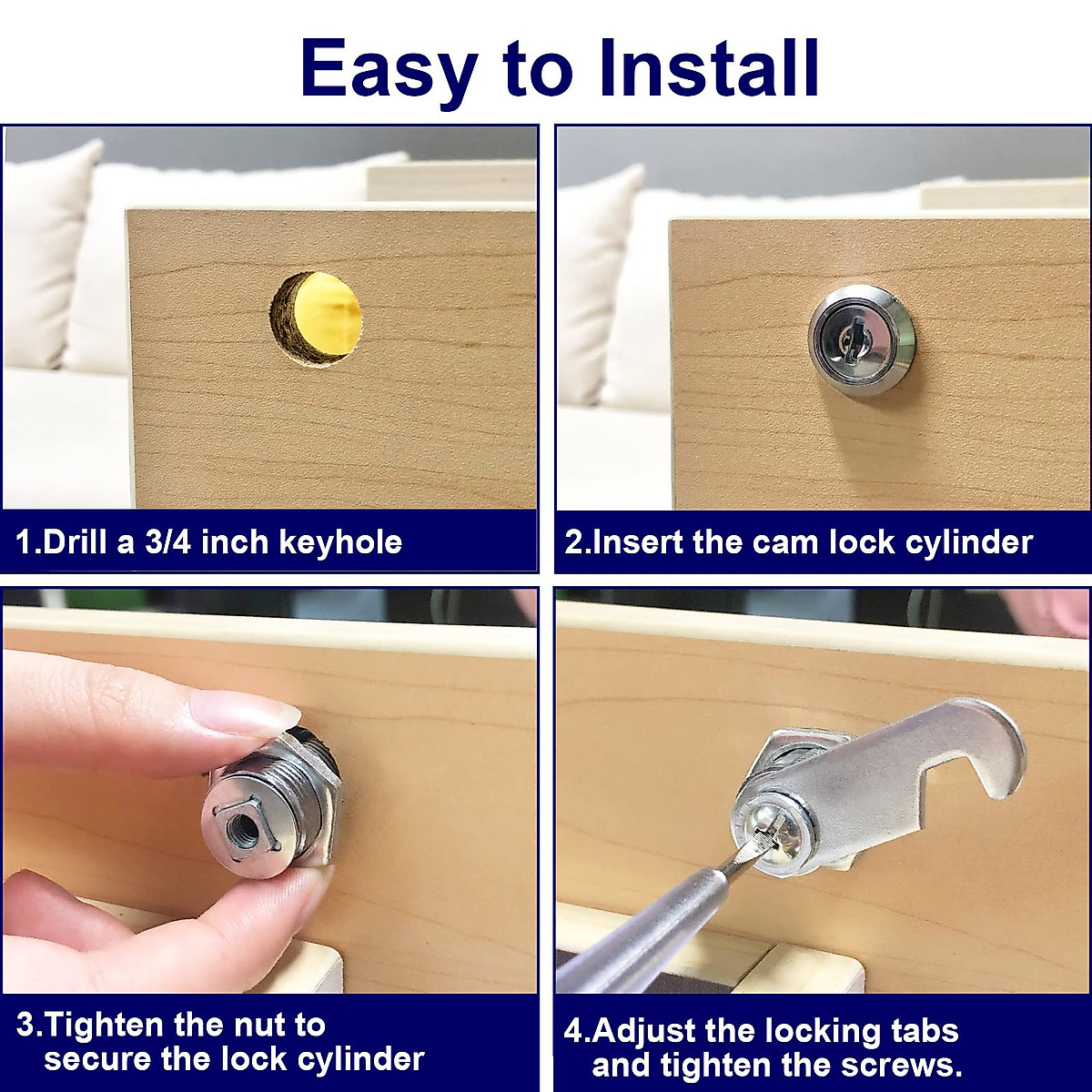 Easy to Install

1.Drill a 3/4 inch keyhole

2.Insert the cam lock cylinder

3.Tighten the nut to secure the lock cylinder

4.Adjust the locking tabs and tighten the screws.