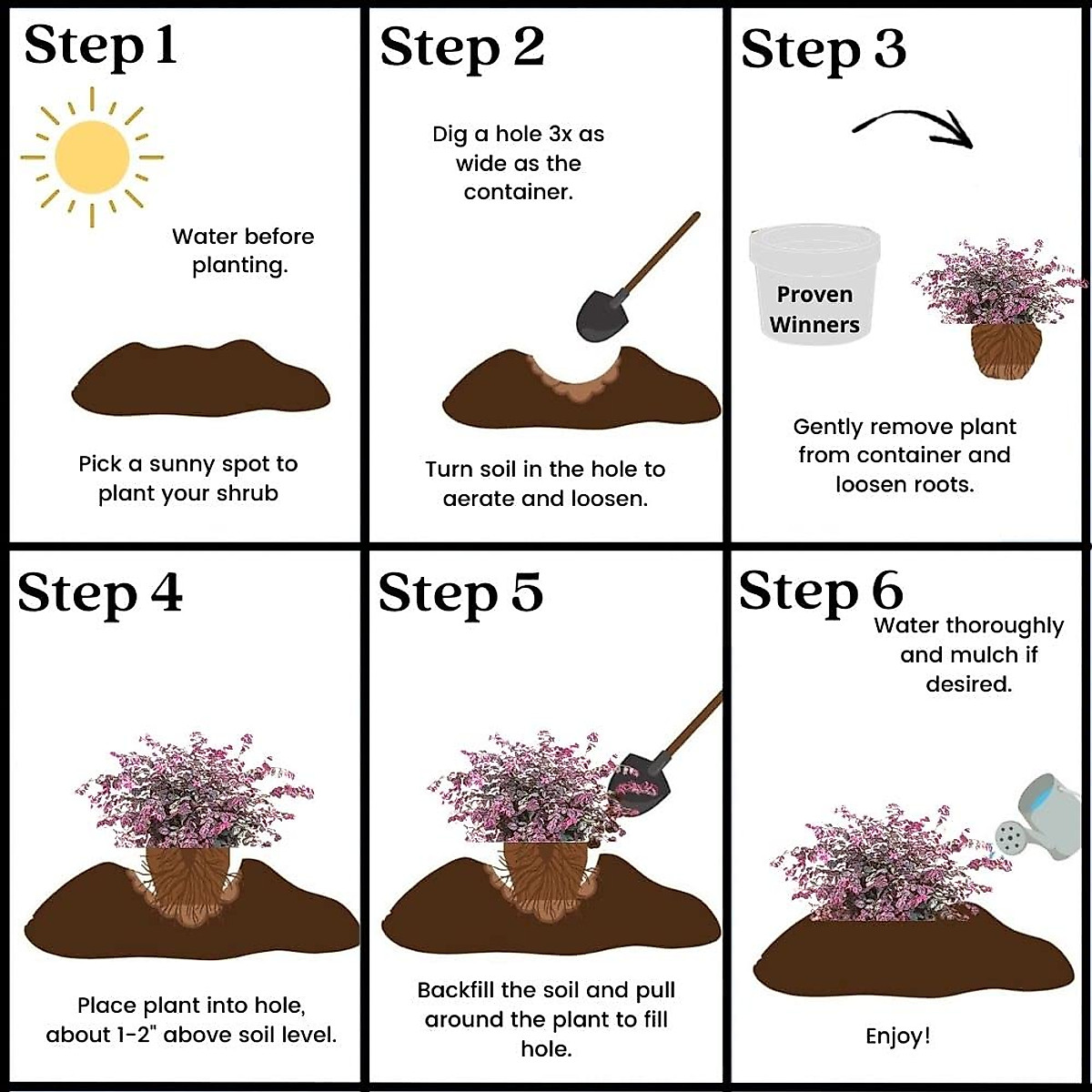 Step 1

Water before planting.

Pick a sunny spot to plant your shrub

Step 2

Dig a hole 3x as wide as the container.

Turn soil in the hole to aerate and loosen.

Step 3

Proven Winners

Gently remove plant from container and loosen roots.

Step 4

Place plant into hole, about 1-2" above soil level.

Step 5

Backfill the soil and pull around the plant to fill hole.

Step 6

Water thoroughly and mulch if desired.

Enjoy!