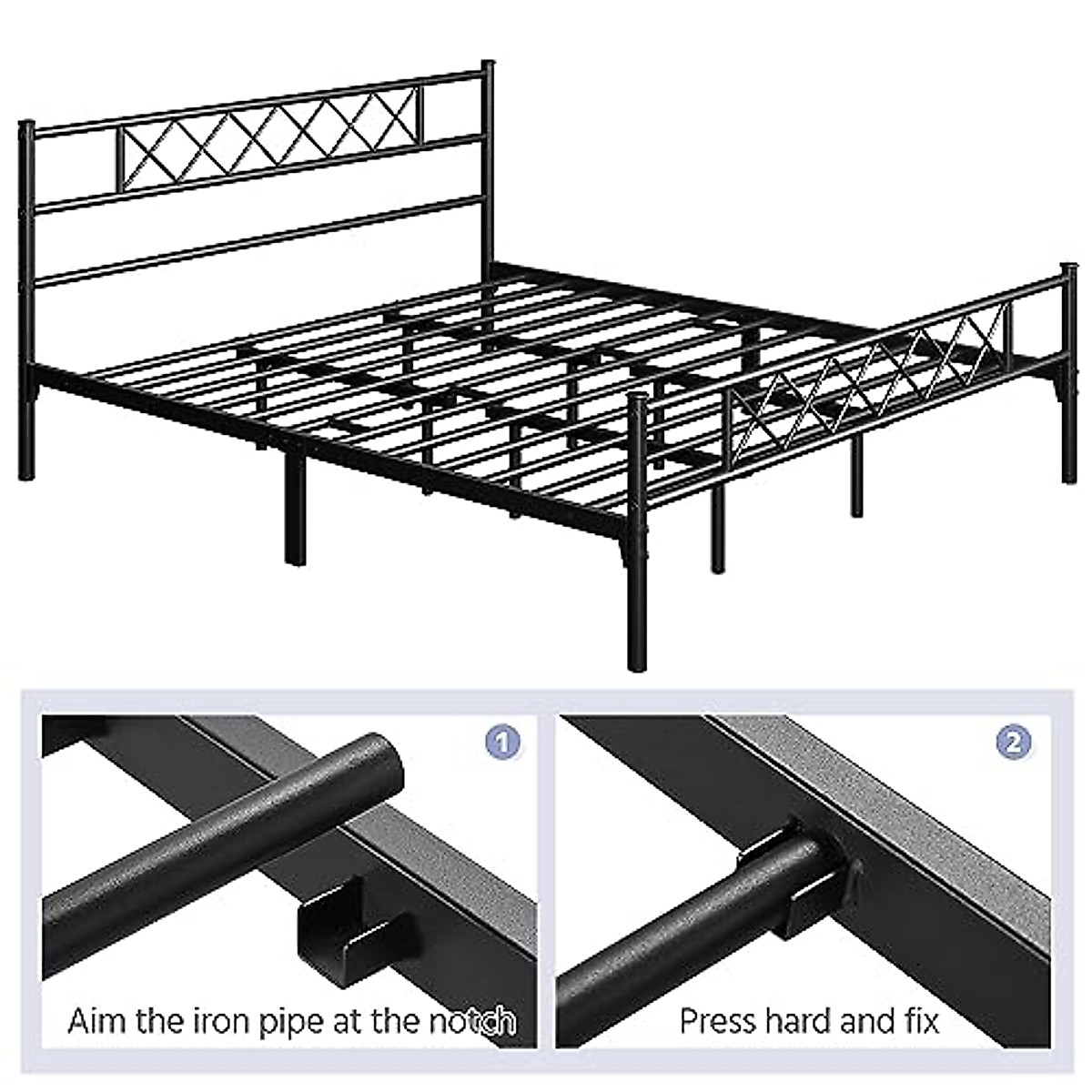 1

Aim the iron pipe at the notch

2

Press hard and fix