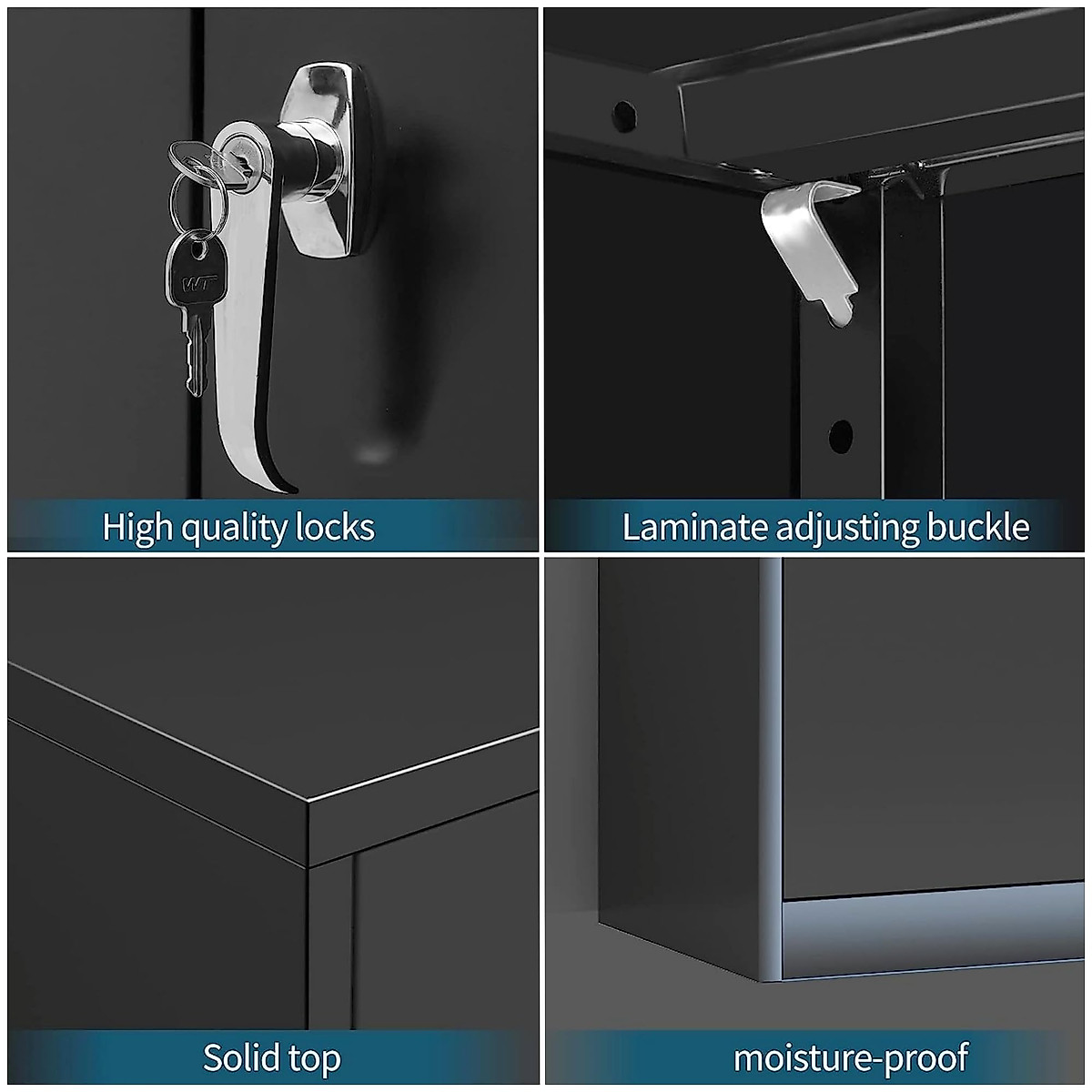 High quality locks

Laminate adjusting buckle

Solid top

moisture-proof