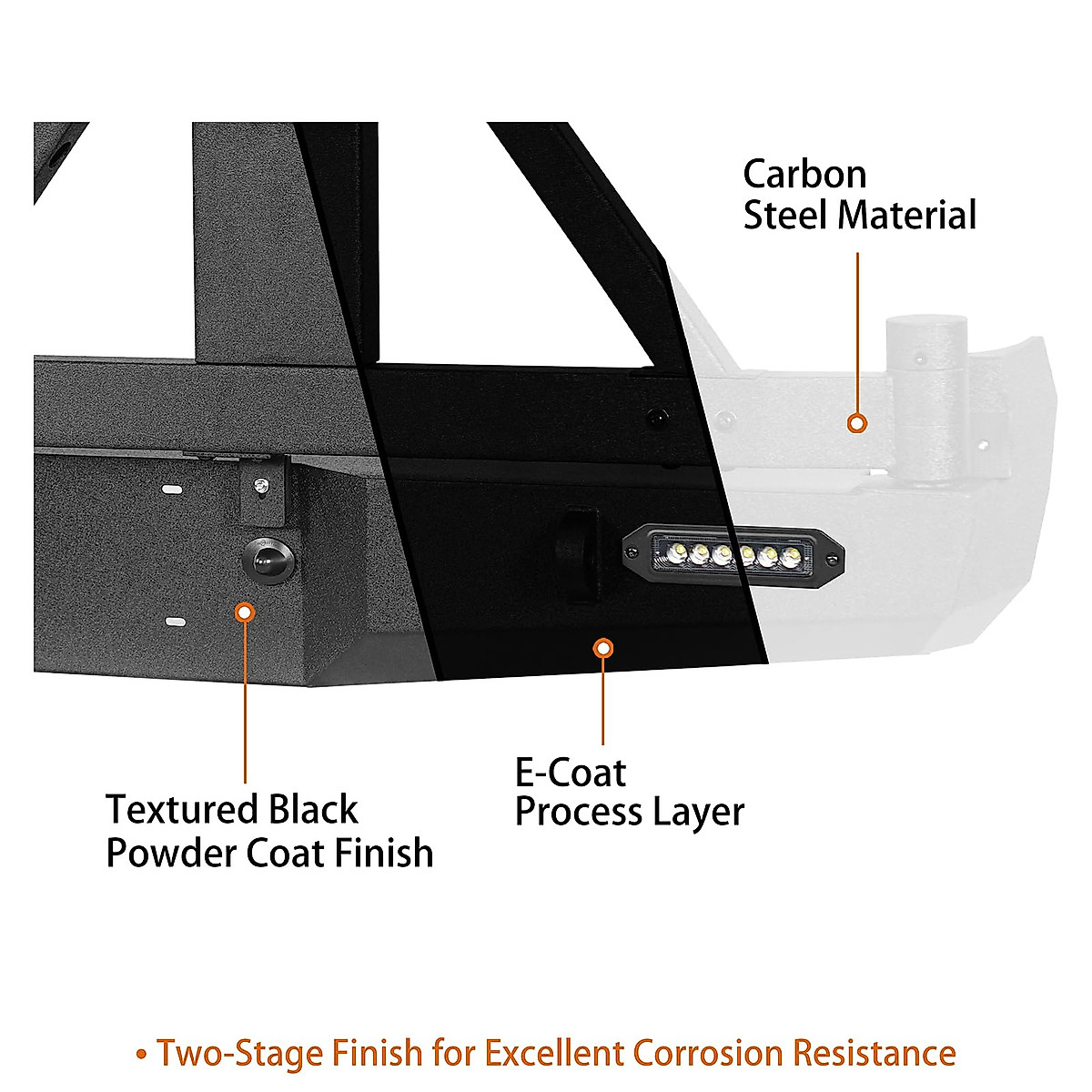 Carbon
Steel Material

Textured Black
Powder Coat Finish

E-Coat
Process Layer

• Two-Stage Finish for Excellent Corrosion Resistance