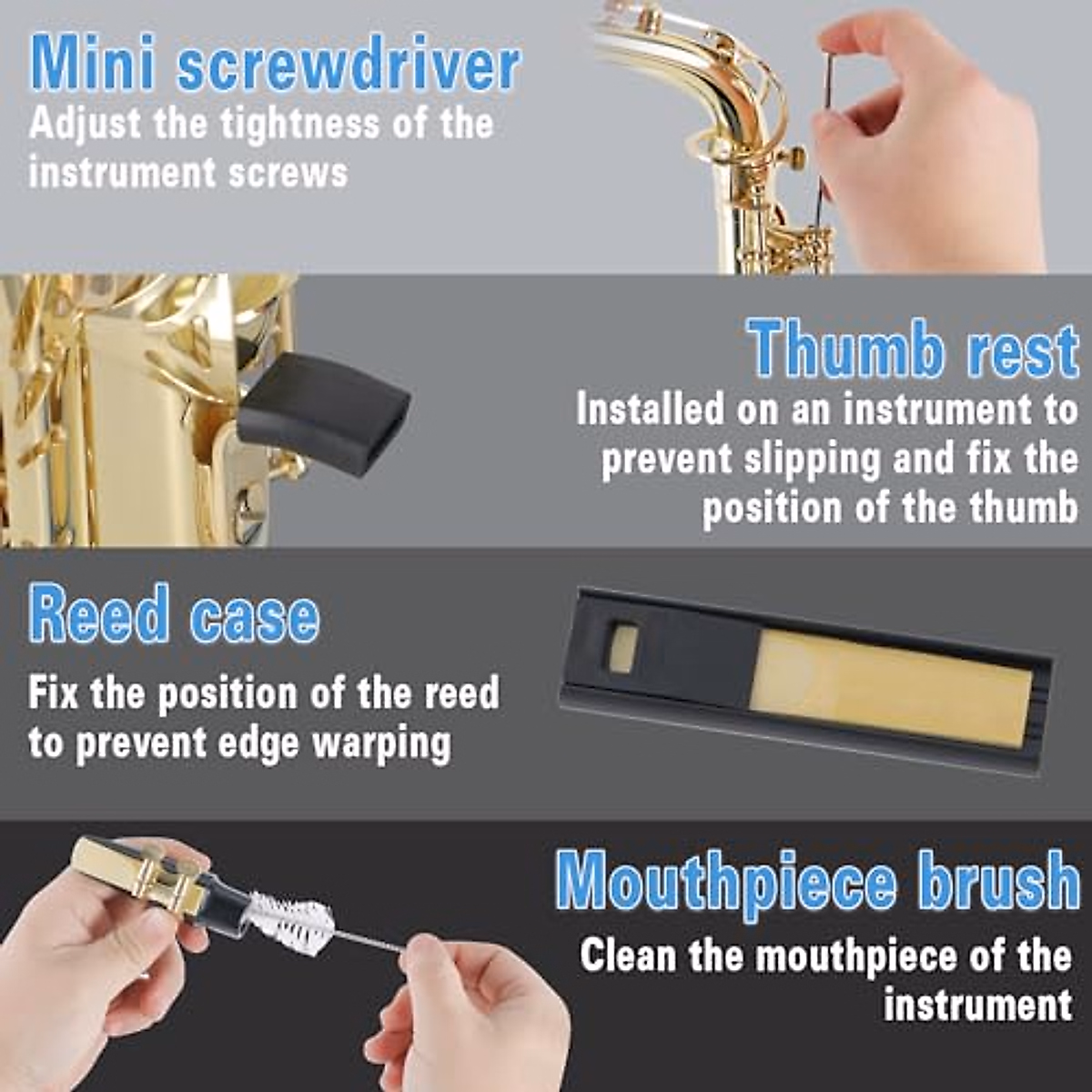 Mini screwdriver
Adjust the tightness of the instrument screws

Thumb rest
Installed on an instrument to prevent slipping and fix the position of the thumb

Reed case
Fix the position of the reed to prevent edge warping

Mouthpiece brush
Clean the mouthpiece of the instrument