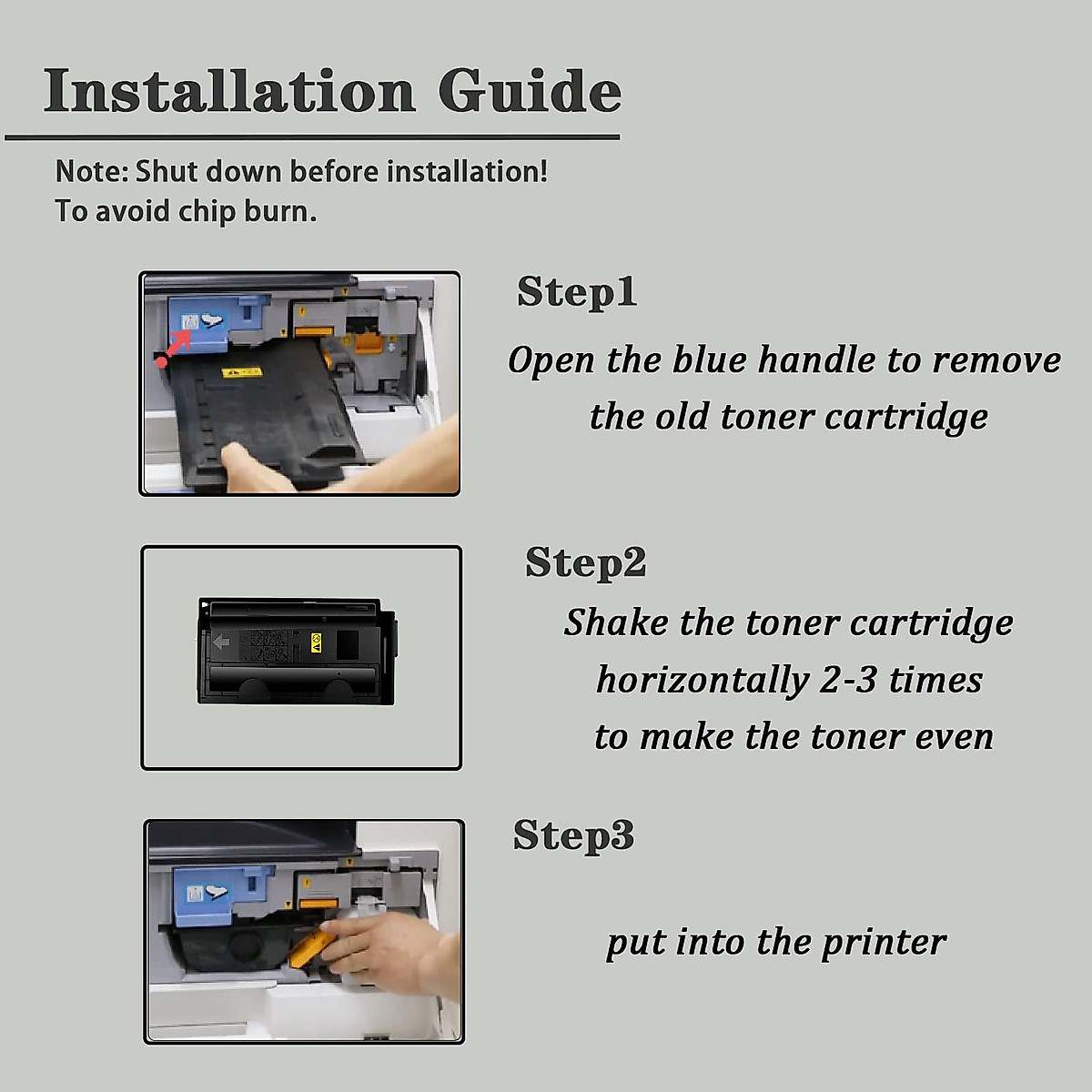 Installation Guide

Note: Shut down before installation!
To avoid chip burn.

Step1

Open the blue handle to remove the old toner cartridge

Step2

Shake the toner cartridge horizontally 2-3 times to make the toner even

Step3

put into the printer