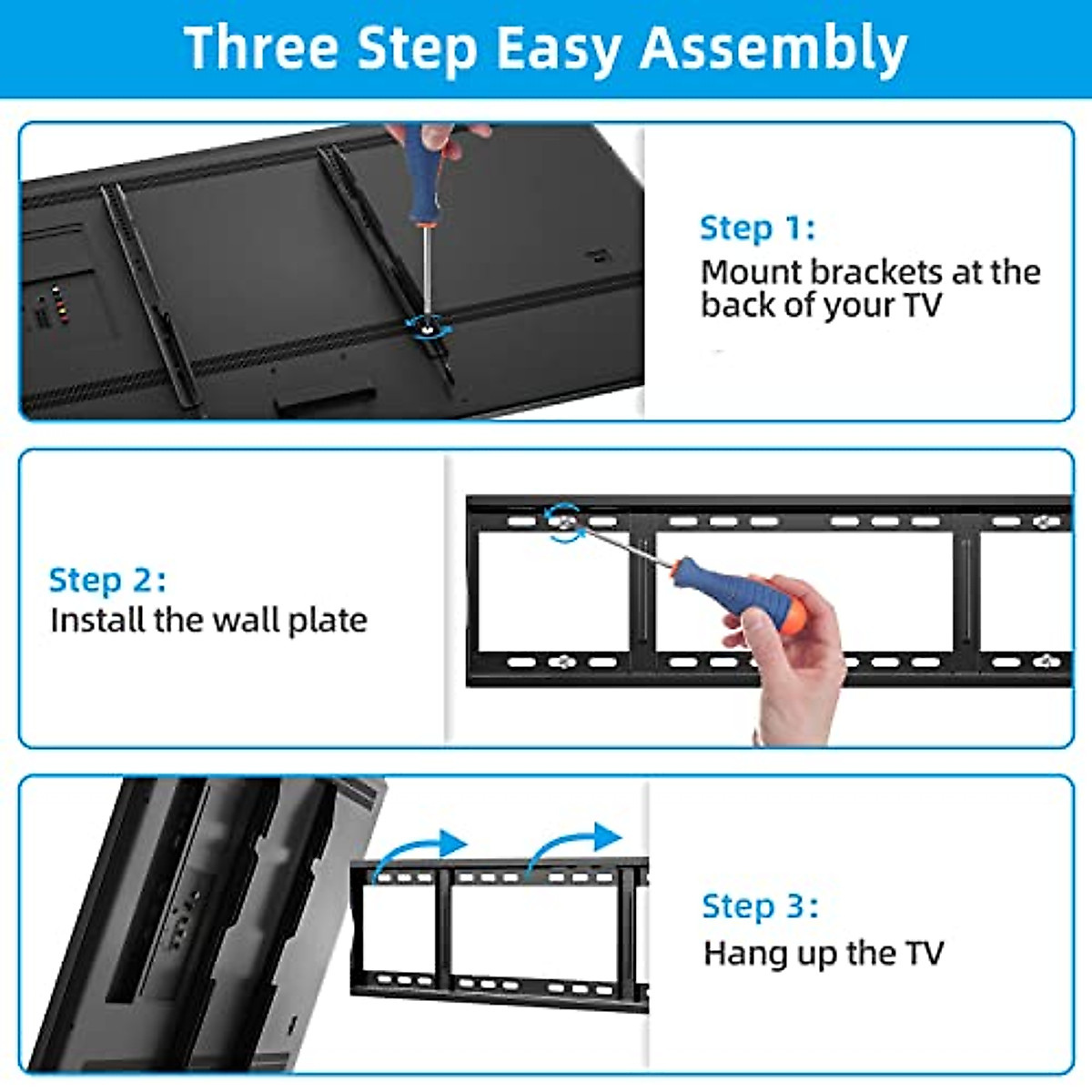 Three Step Easy Assembly

Step 1:
Mount brackets at the back of your TV

Step 2:
Install the wall plate

Step 3:
Hang up the TV