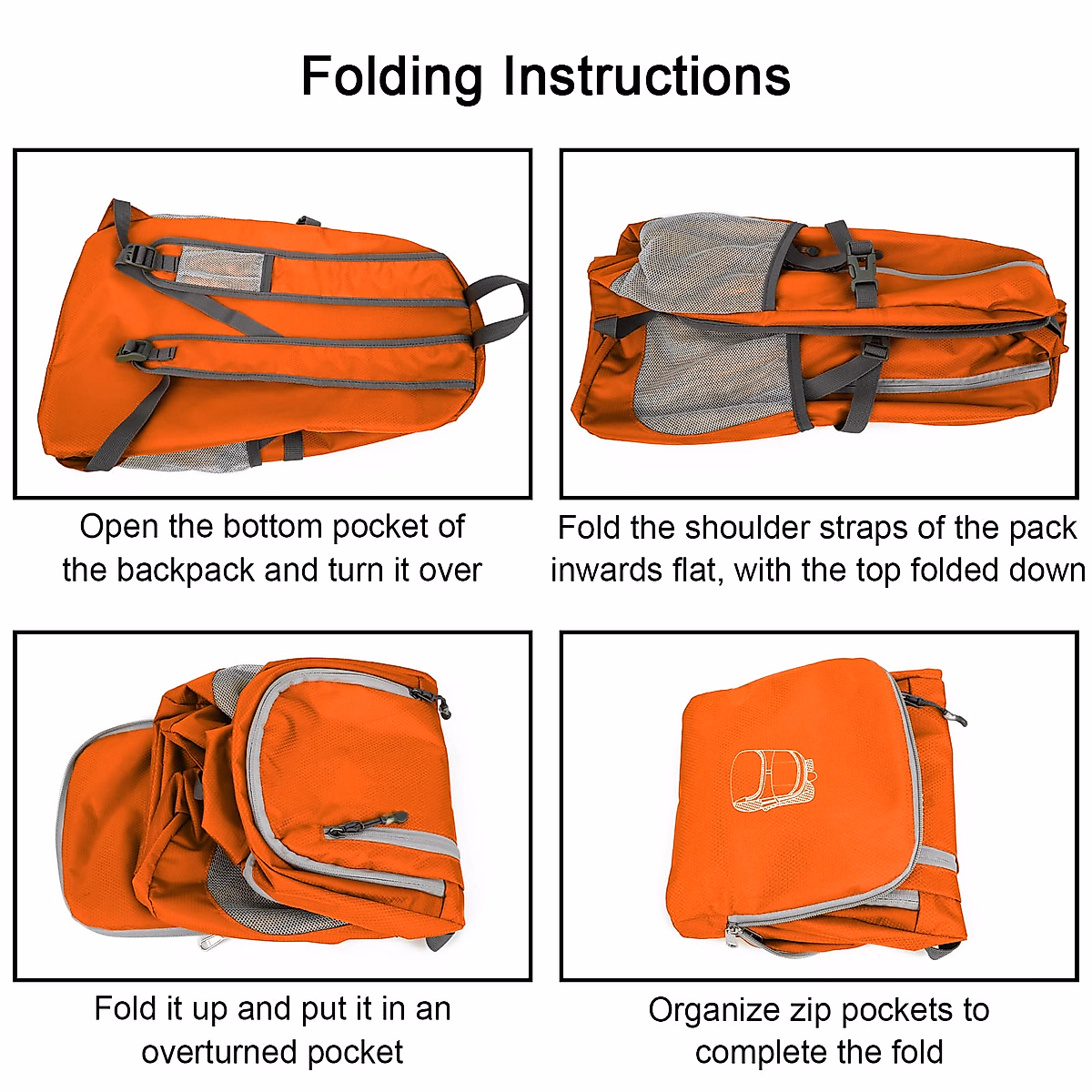 Folding Instructions

Open the bottom pocket of the backpack and turn it over

Fold the shoulder straps of the pack inwards flat, with the top folded down

Fold it up and put it in an overturned pocket

Organize zip pockets to complete the fold