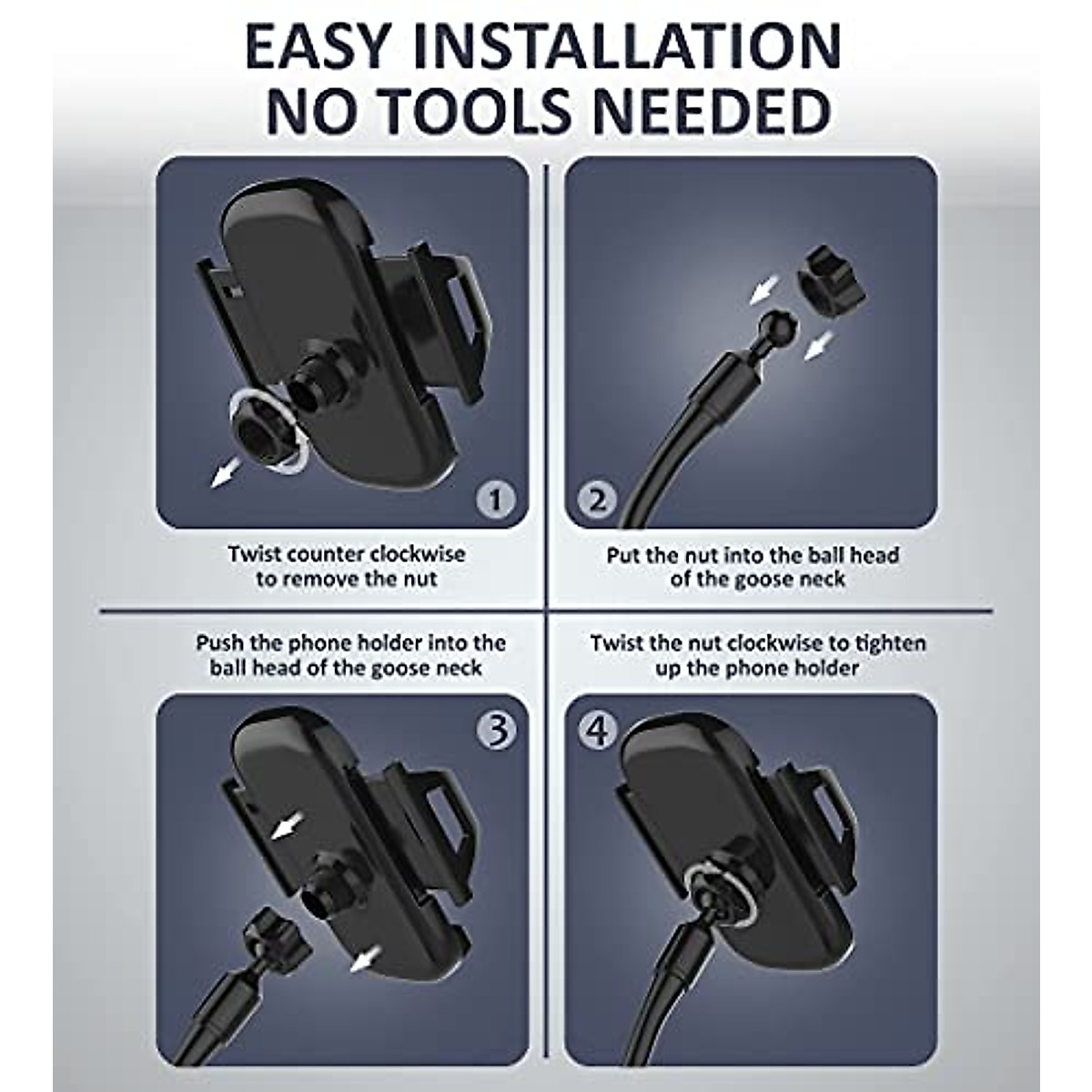 EASY INSTALLATION
NO TOOLS NEEDED

1

Twist counter clockwise to remove the nut

2

Put the nut into the ball head of the goose neck

Push the phone holder into the ball head of the goose neck

3

Twist the nut clockwise to tighten up the phone holder

4