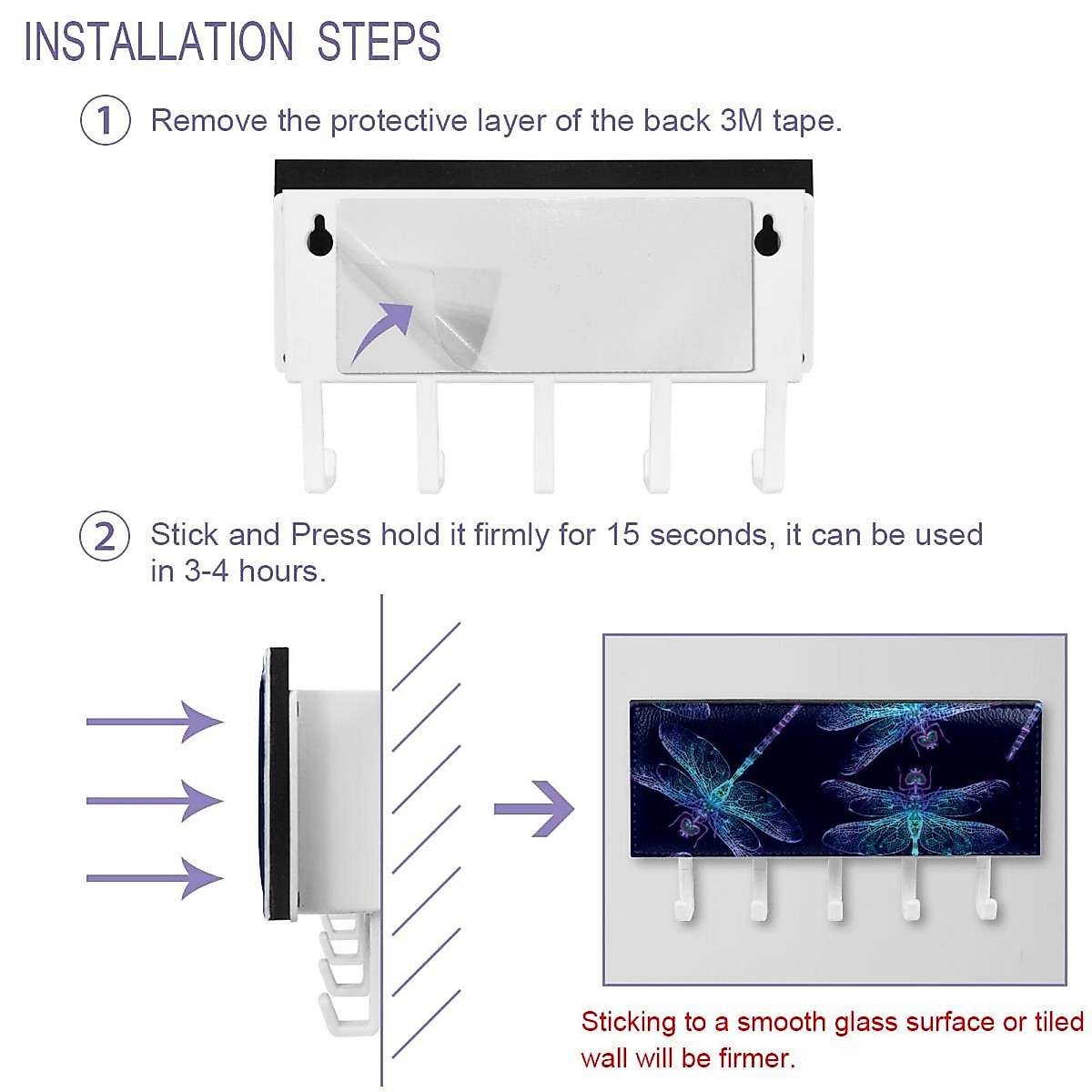 INSTALLATION STEPS

1 Remove the protective layer of the back 3M tape.

2 Stick and Press hold it firmly for 15 seconds, it can be used in 3-4 hours.

Sticking to a smooth glass surface or tiled wall will be firmer.