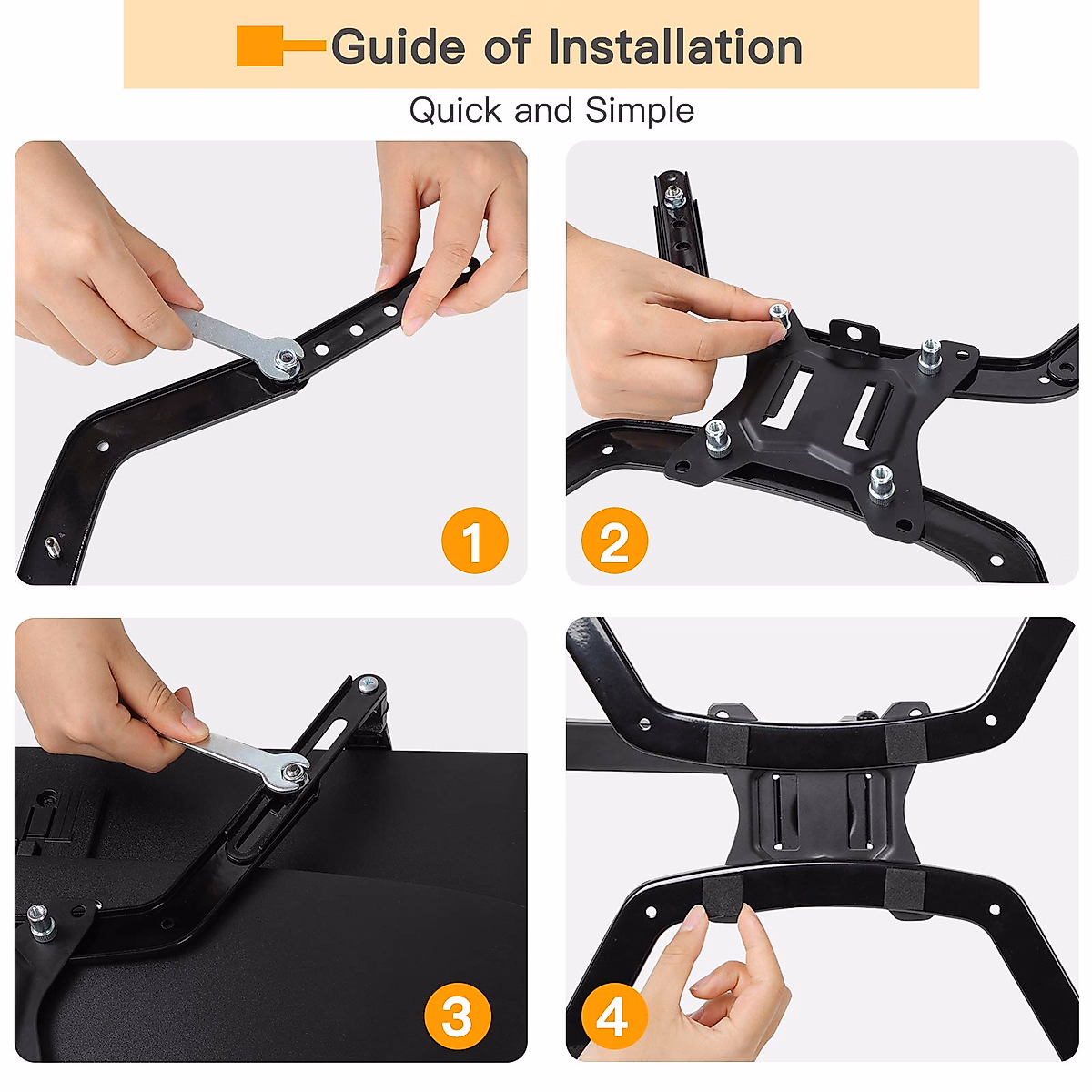 Guide of Installation

Quick and Simple

1

2

3

4