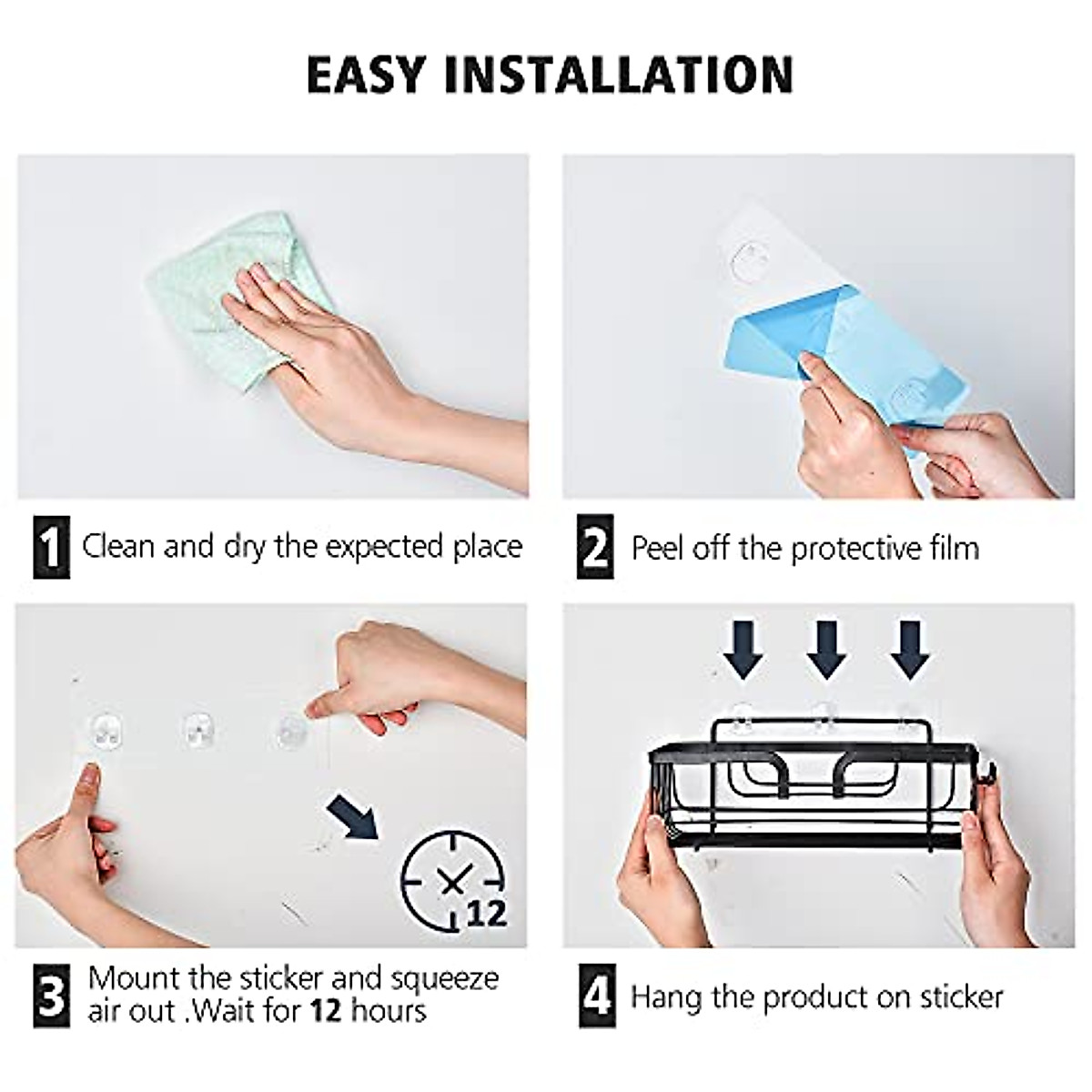 EASY INSTALLATION

1 Clean and dry the expected place

2 Peel off the protective film

12

3 Mount the sticker and squeeze air out .Wait for 12 hours

4 Hang the product on sticker