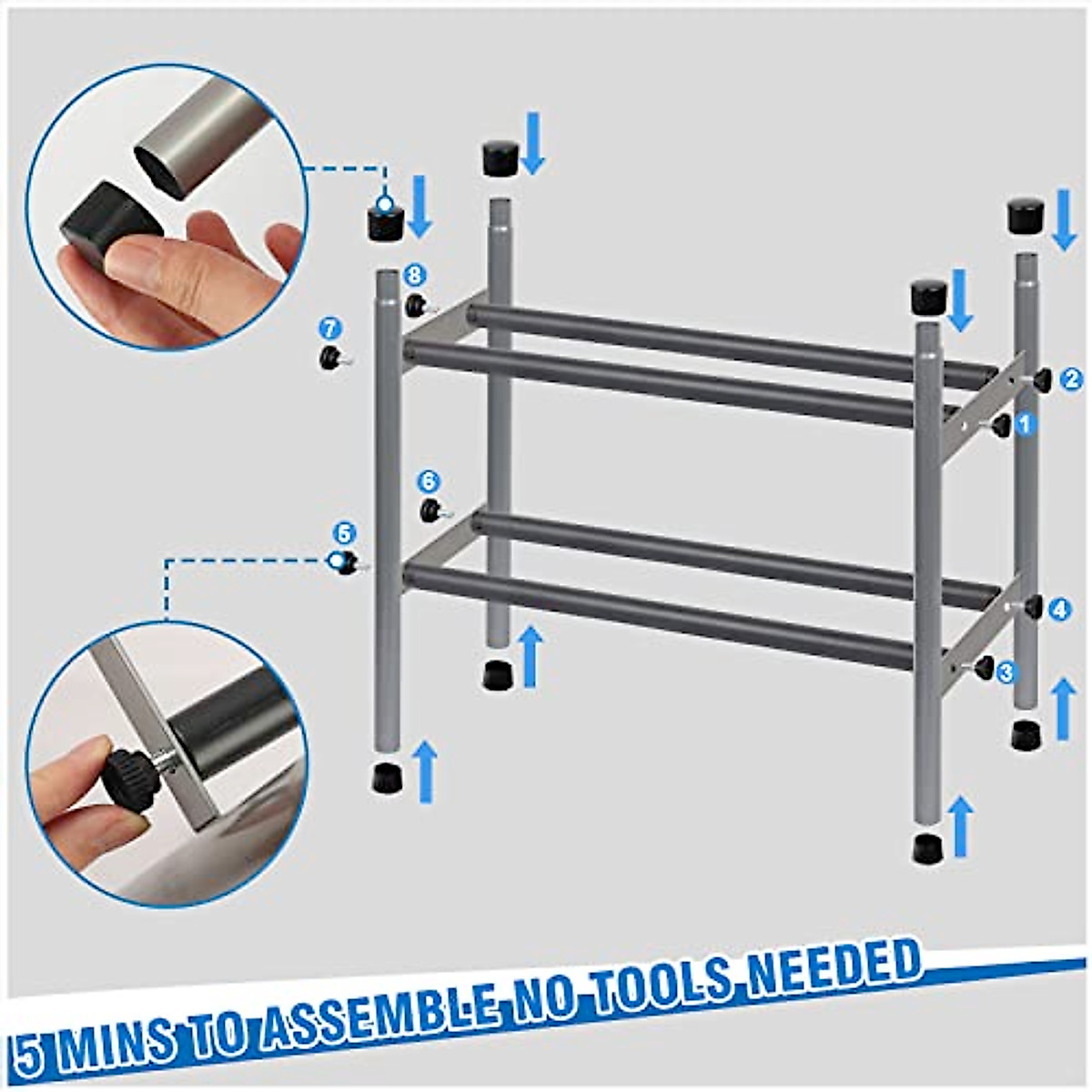 8
7
2
1
6
5
4
3
5 MINS TO ASSEMBLE NO TOOLS NEEDED