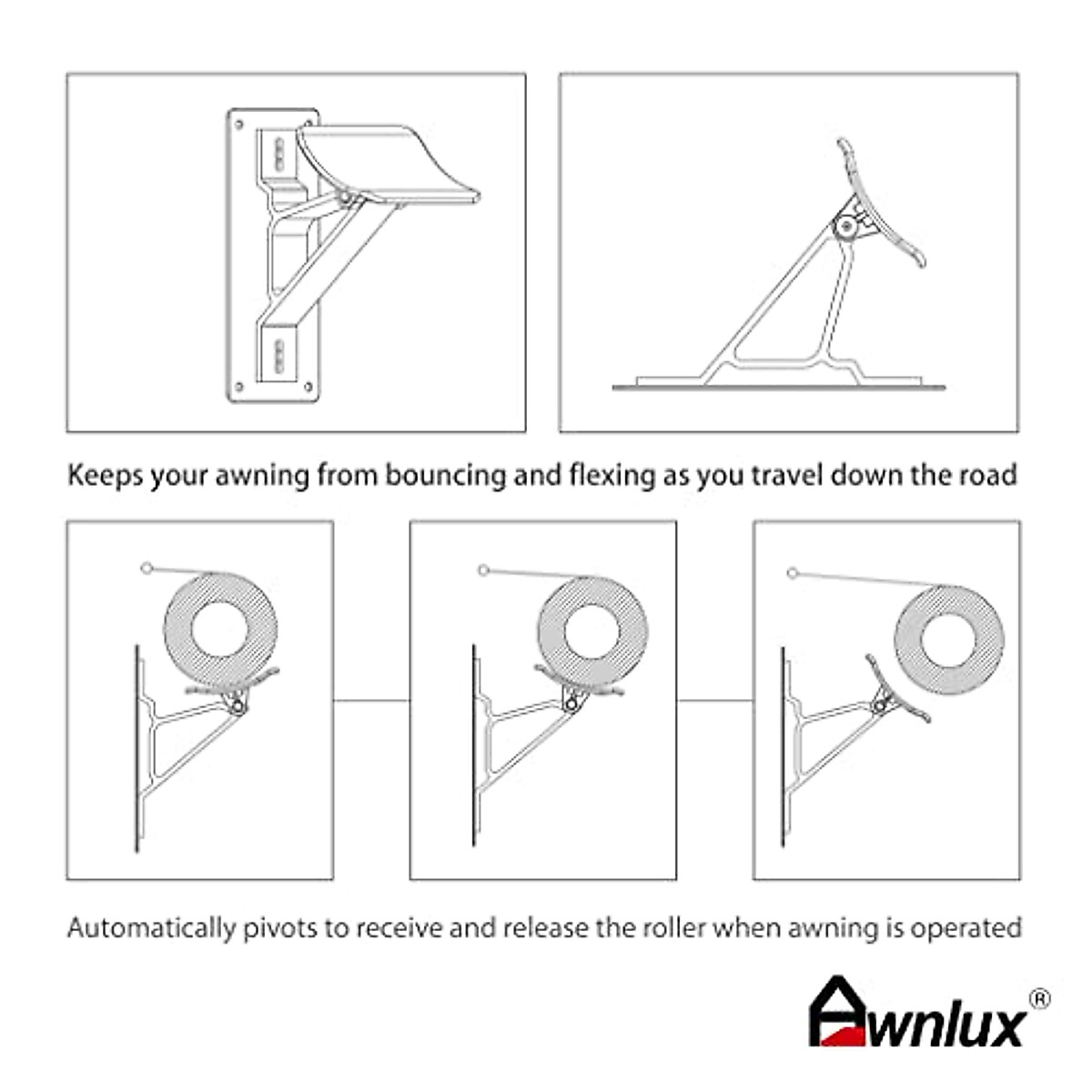 Keeps your awning from bouncing and flexing as you travel down the road

Automatically pivots to receive and release the roller when awning is operated

Awnlux®