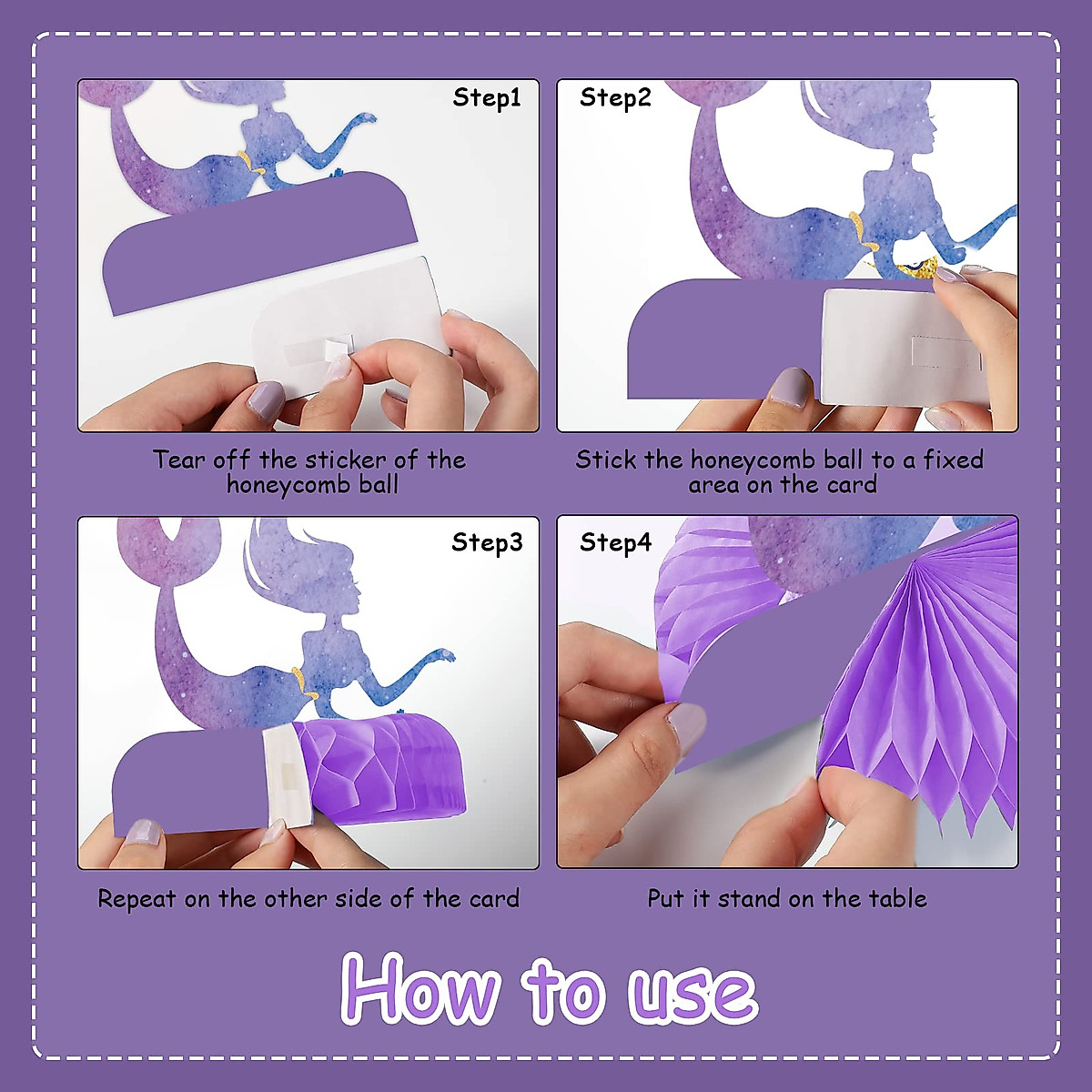 Step1

Tear off the sticker of the honeycomb ball

Step2

Stick the honeycomb ball to a fixed area on the card

Step3

Repeat on the other side of the card

Step4

Put it stand on the table

How to use