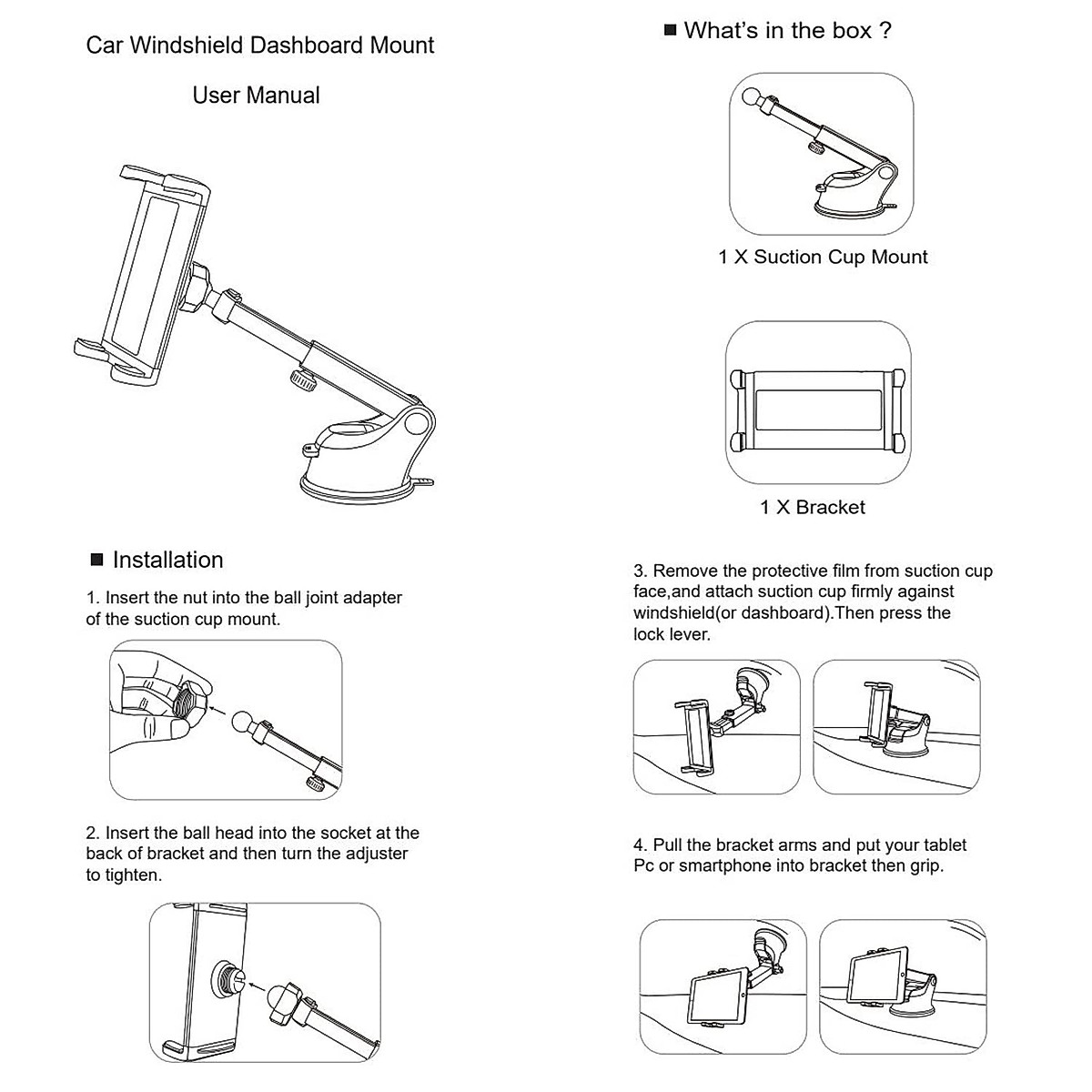 Car Windshield Dashboard Mount

User Manual

■ Installation

1. Insert the nut into the ball joint adapter of the suction cup mount.

2. Insert the ball head into the socket at the back of bracket and then turn the adjuster to tighten.

■ What's in the box ?

1 X Suction Cup Mount

1 X Bracket

3. Remove the protective film from suction cup face,and attach suction cup firmly against windshield(or dashboard).Then press the lock lever.

4. Pull the bracket arms and put your tablet Pc or smartphone into bracket then grip.