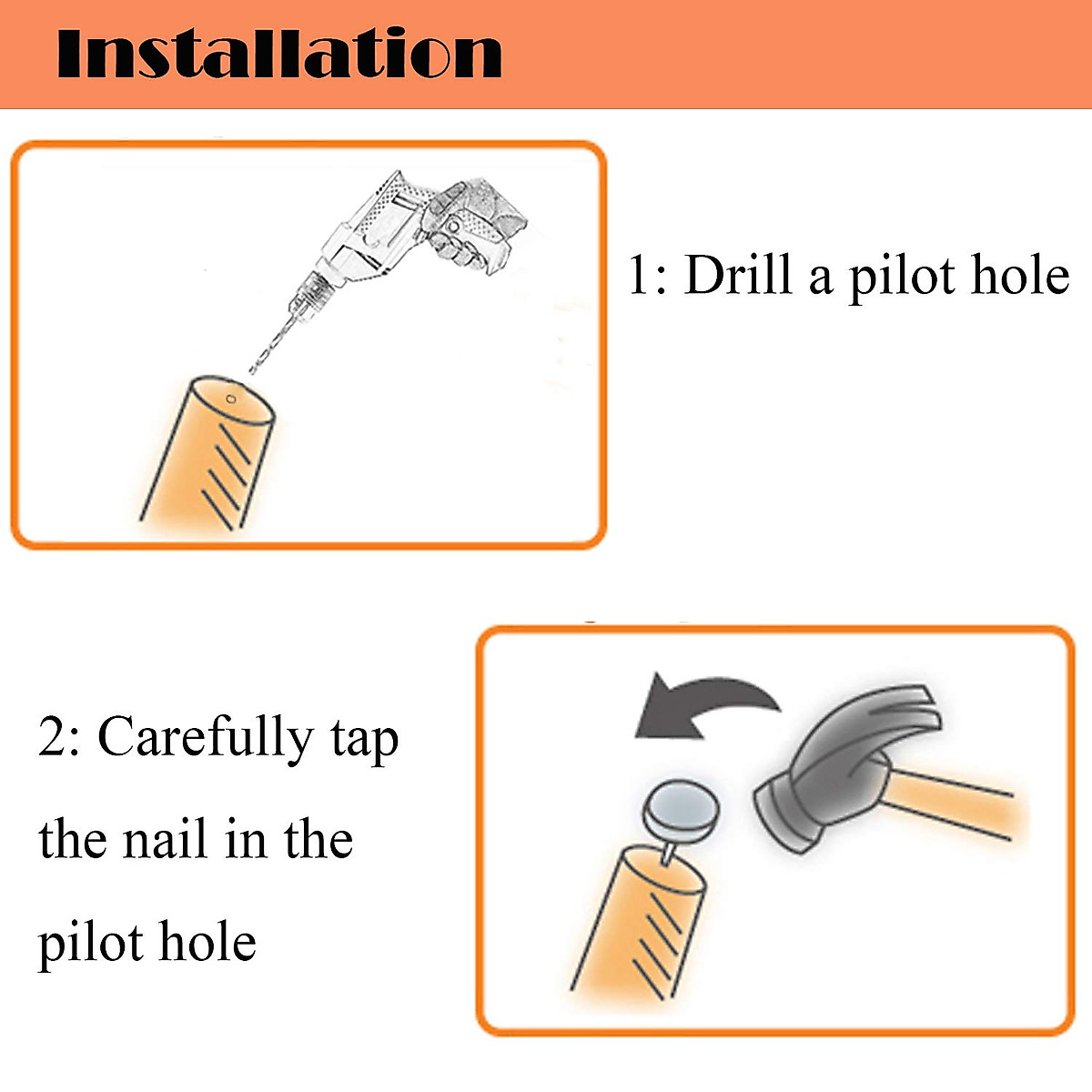 Installation

1: Drill a pilot hole

2: Carefully tap the nail in the pilot hole