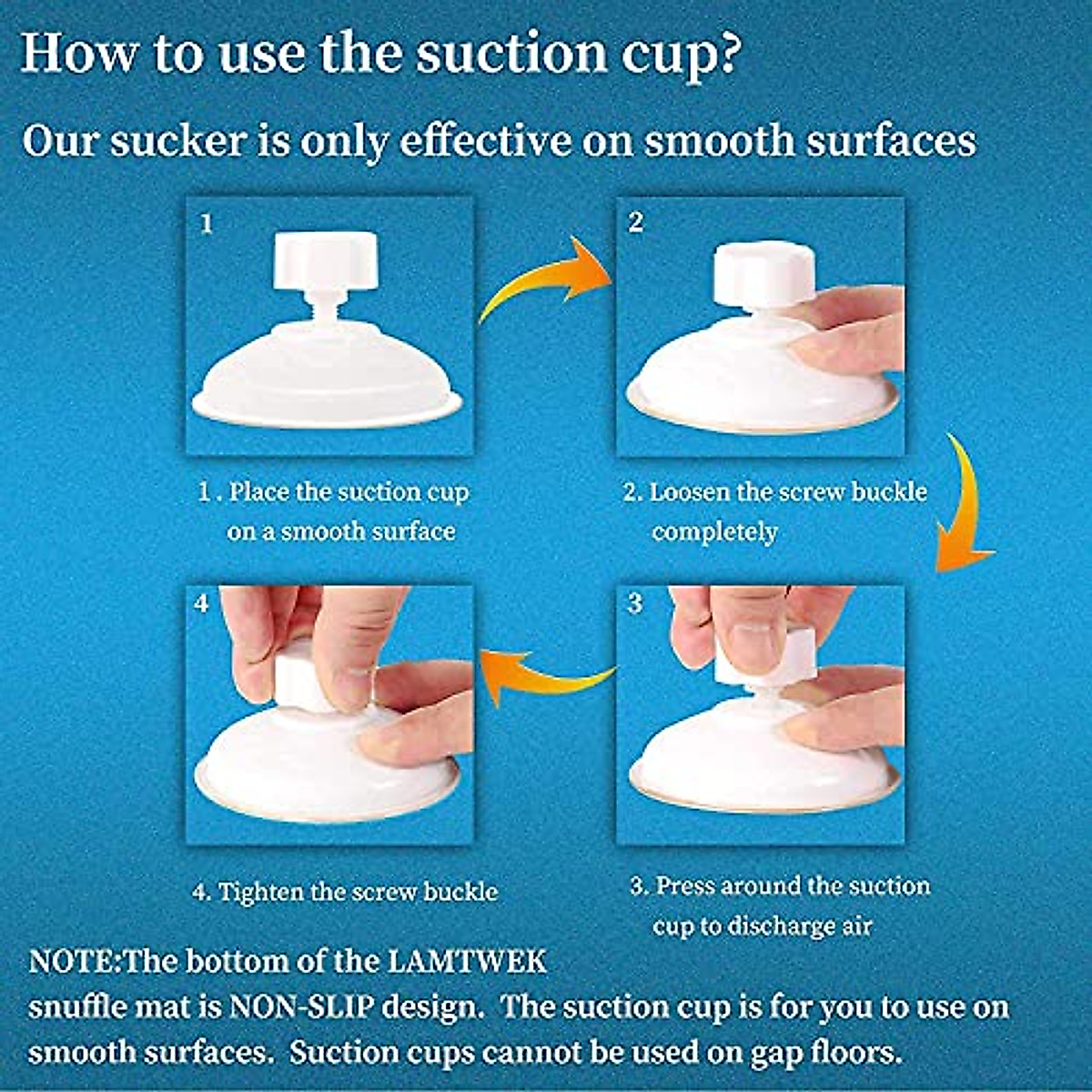 How to use the suction cup?

Our sucker is only effective on smooth surfaces

1

2

1 . Place the suction cup on a smooth surface

2. Loosen the screw buckle completely

4

3

4. Tighten the screw buckle

3. Press around the suction cup to discharge air

NOTE:The bottom of the LAMTWEK snuffle mat is NON-SLIP design. The suction cup is for you to use on smooth surfaces. Suction cups cannot be used on gap floors.