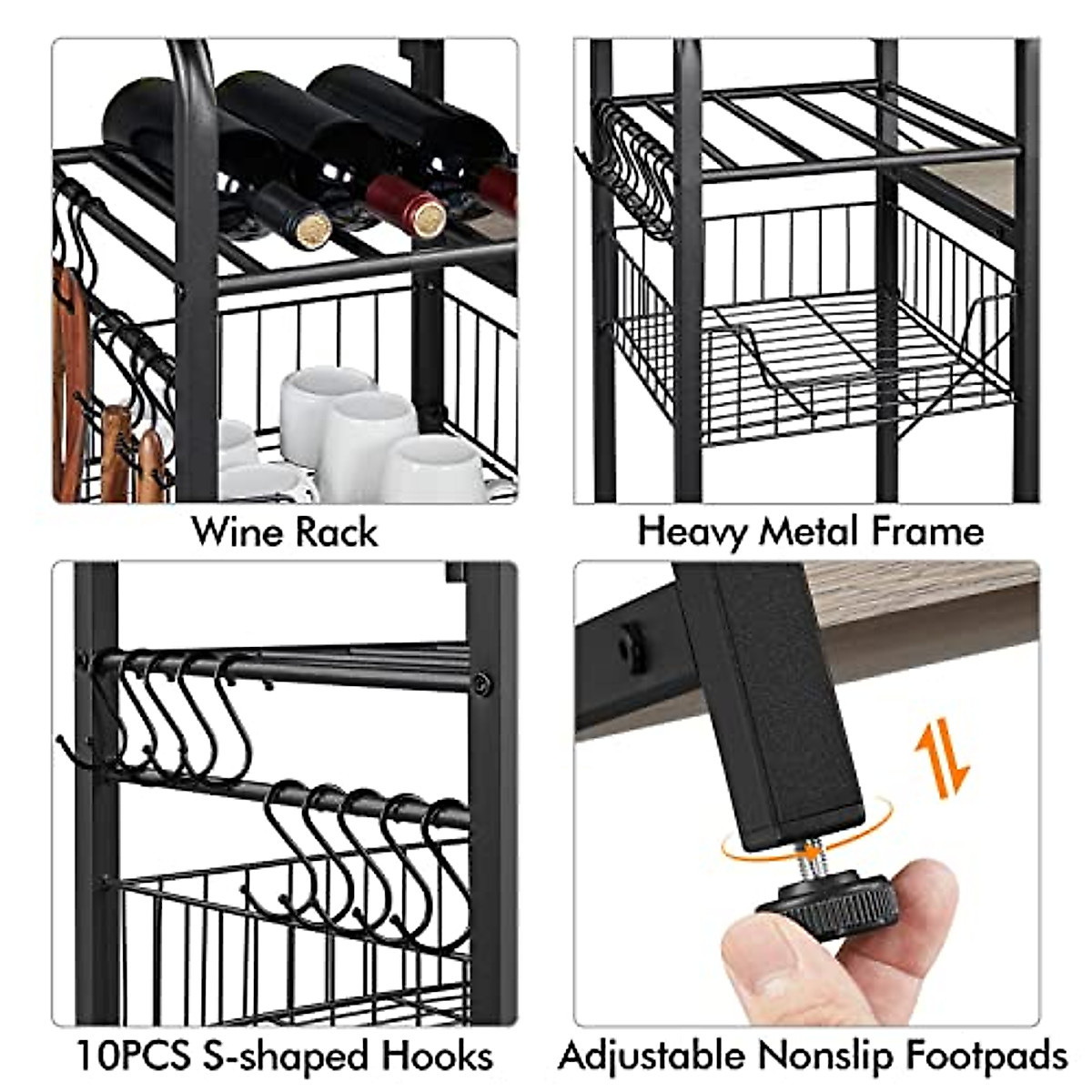 Wine Rack

Heavy Metal Frame

10PCS S-shaped Hooks

Adjustable Nonslip Footpads