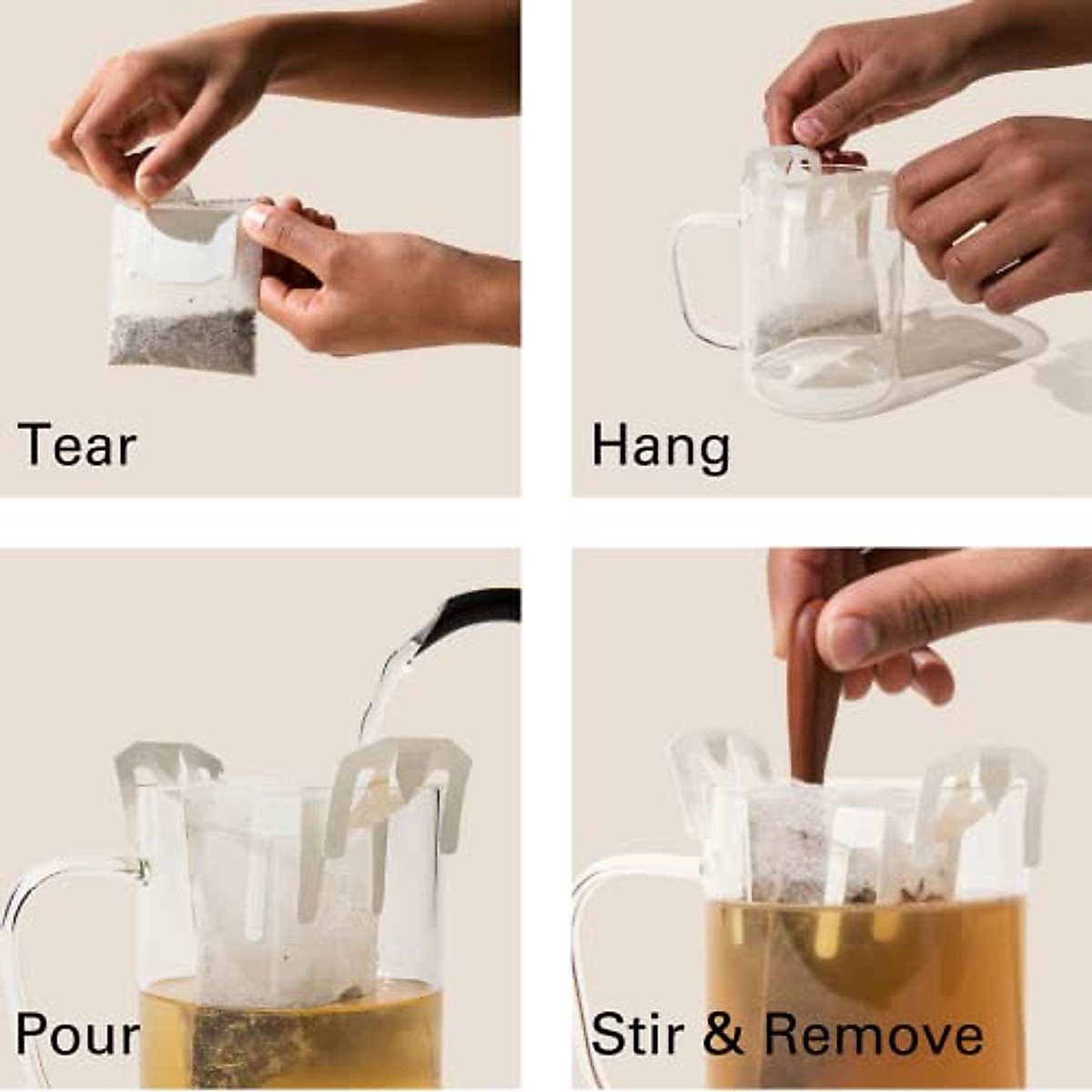 Tear

Hang

Pour

Stir & Remove