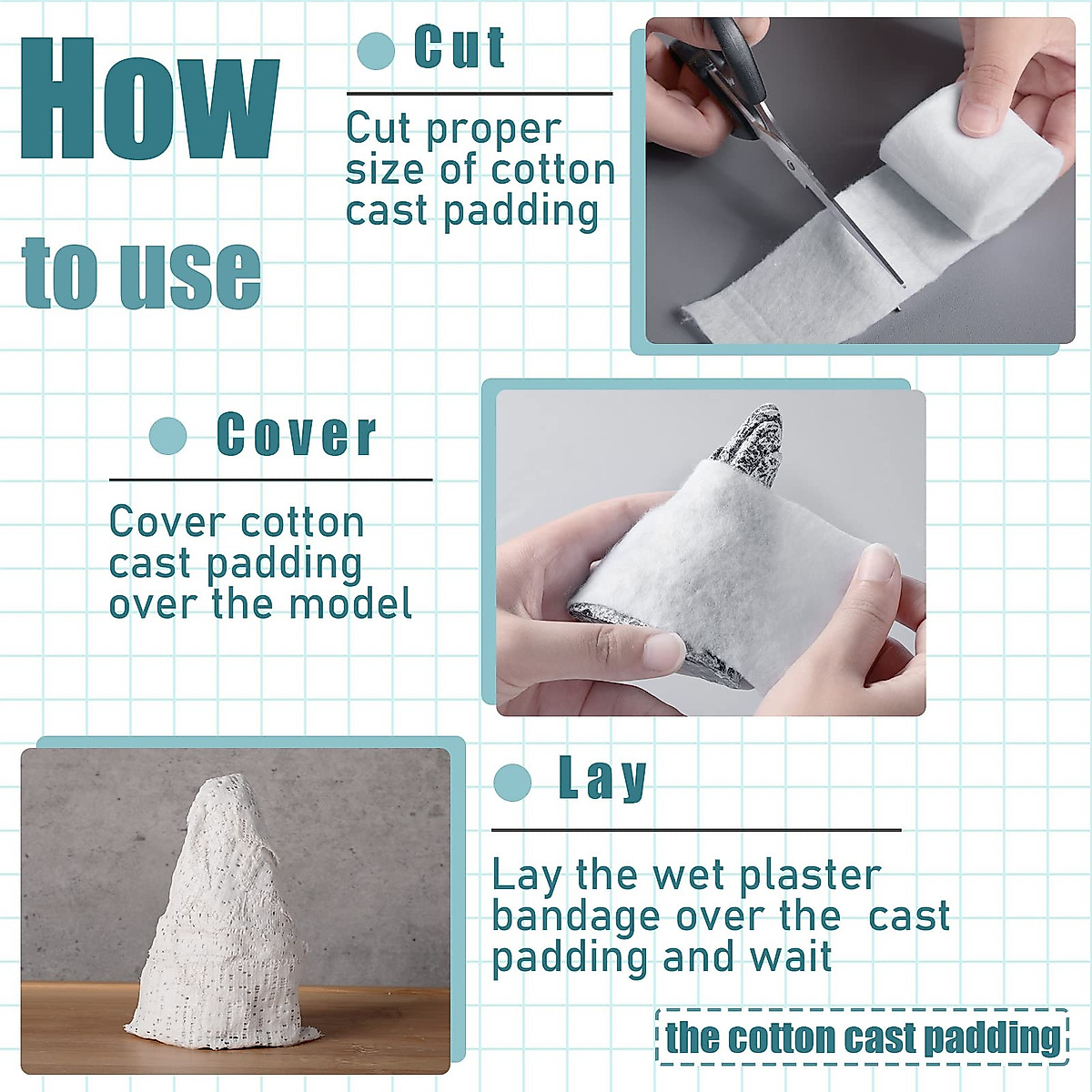 How to use

Cut

Cut proper size of cotton cast padding

Cover

Cover cotton cast padding over the model

Lay

Lay the wet plaster bandage over the cast padding and wait

the cotton cast padding