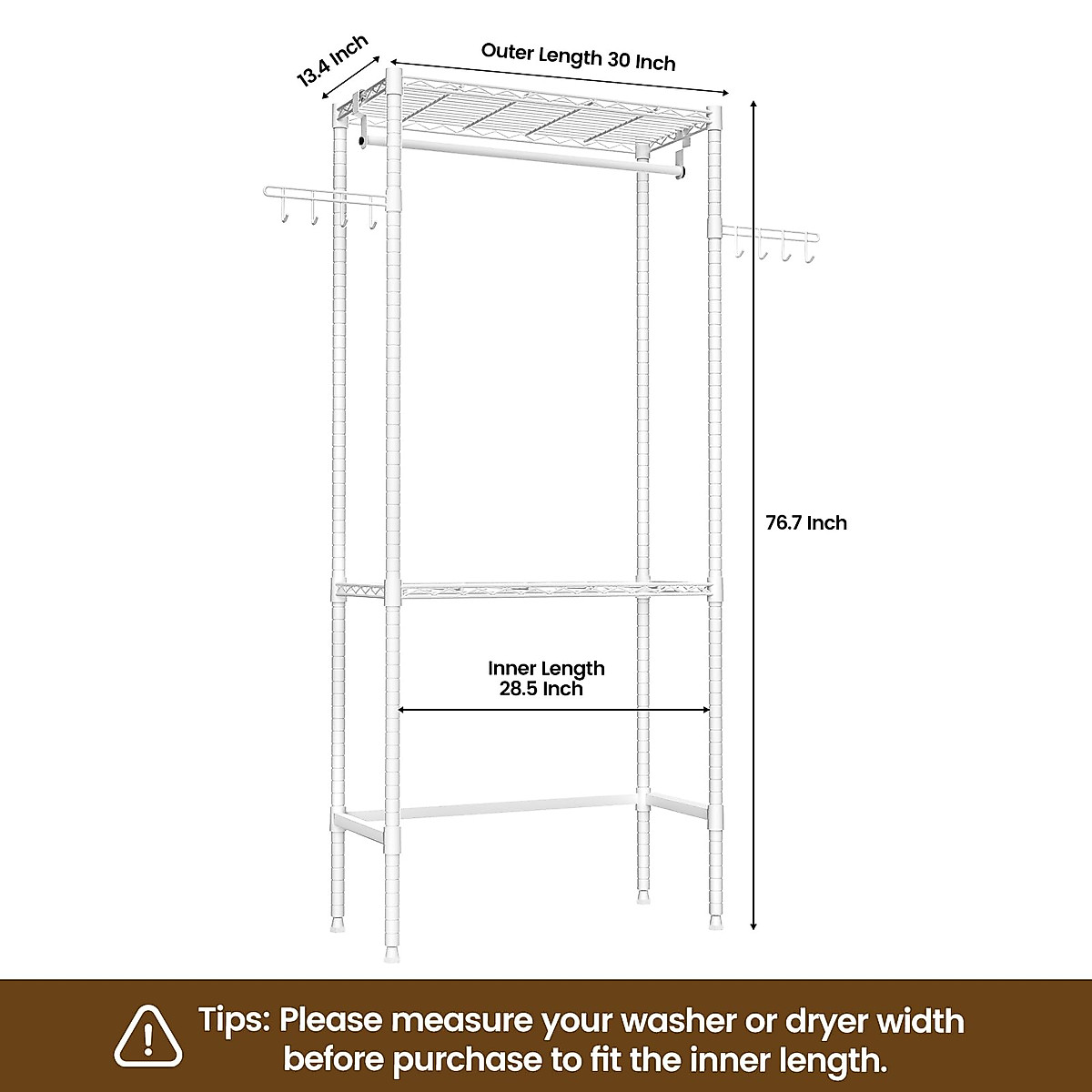 13.4 Inch

Outer Length 30 Inch

76.7 Inch

Inner Length
28.5 Inch

Tips: Please measure your washer or dryer width before purchase to fit the inner length.