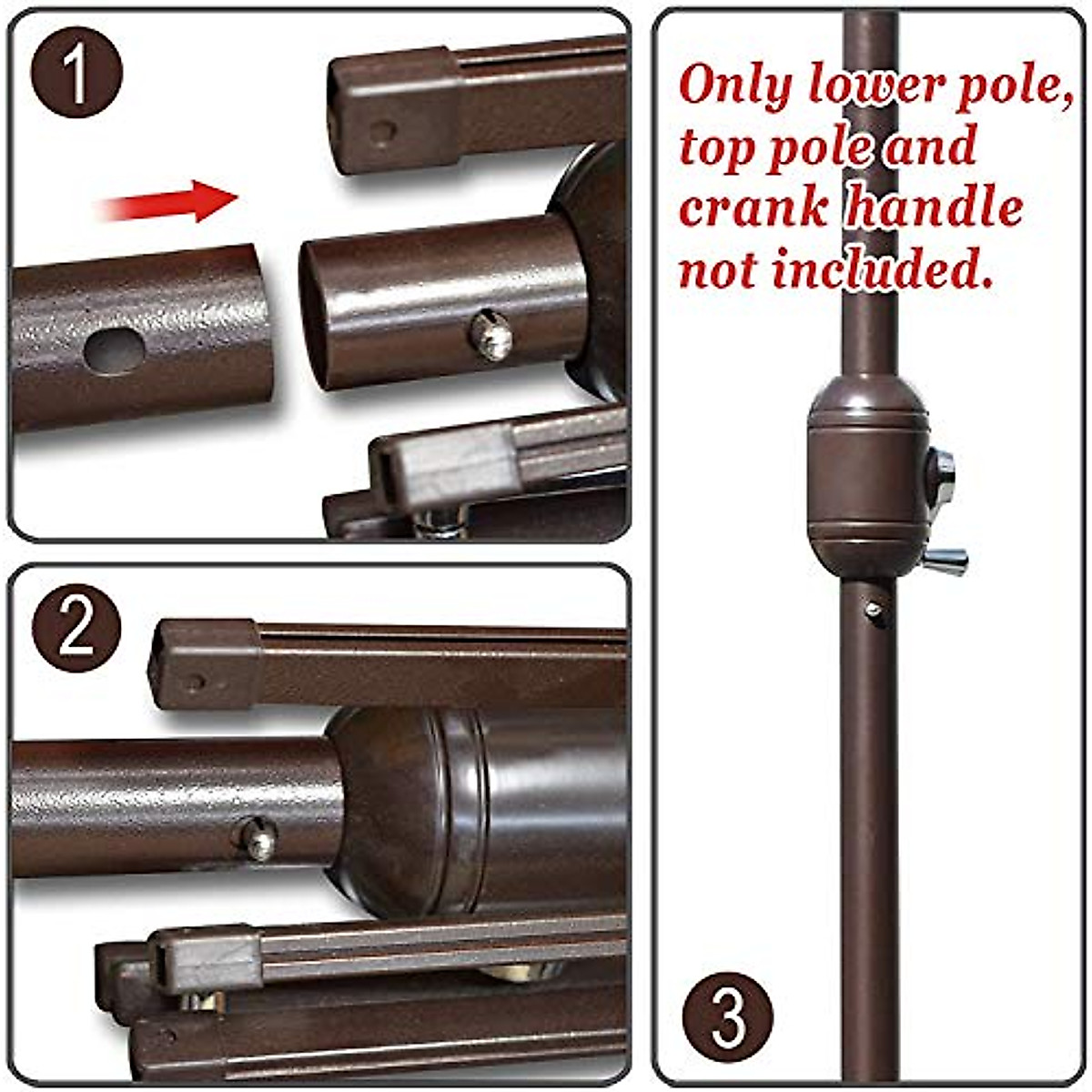 1

2

Only lower pole, top pole and crank handle not included.

3