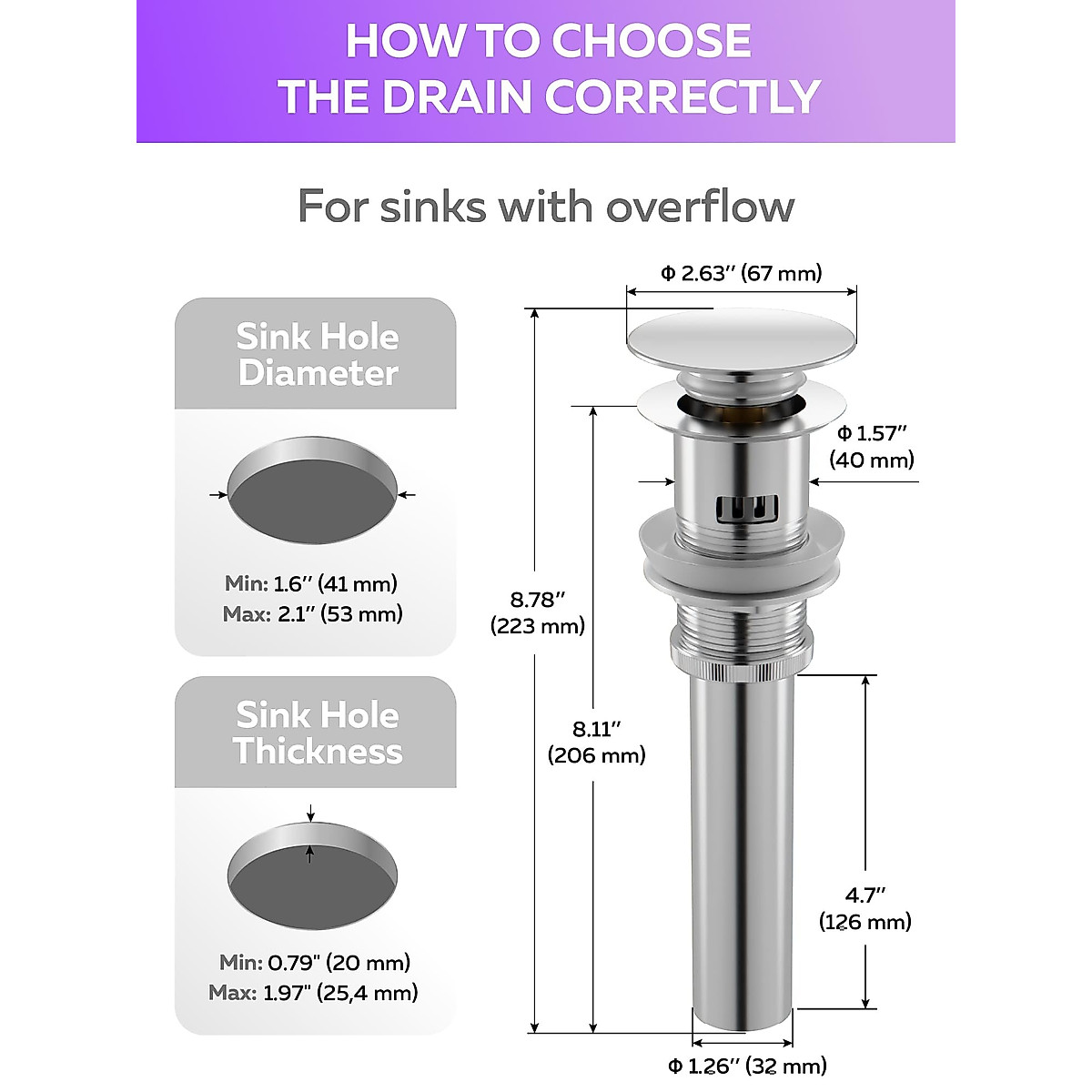 HOW TO CHOOSE
THE DRAIN CORRECTLY

For sinks with overflow

Sink Hole Diameter

Min: 1.6'' (41 mm)
Max: 2.1'' (53 mm)

Sink Hole Thickness

Min: 0.79" (20 mm)
Max: 1.97" (25,4 mm)

Φ 2.63'' (67 mm)

Φ 1.57''
(40 mm)

8.78''
(223 mm)

8.11''
(206 mm)

4.7''
(126 mm)

Φ 1.26'' (32 mm)